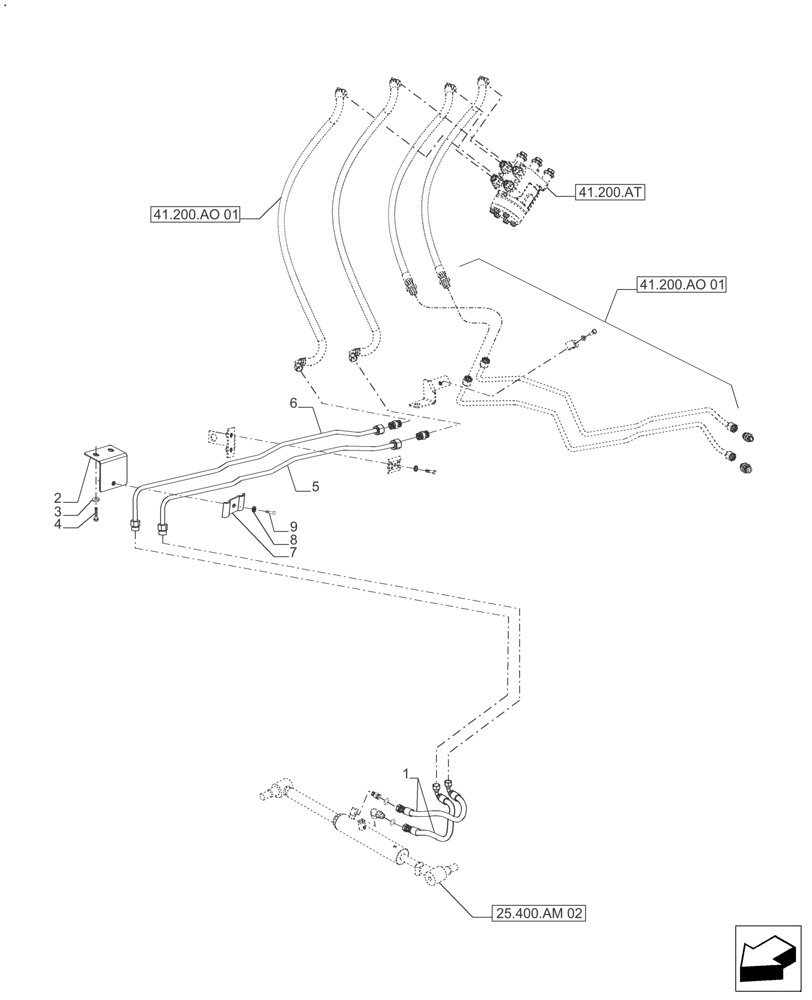 41.200.AT
41.200.AO 01
41.200.AO 01
6
5
2
3
4
9
8
7
1
25.400.AM 02