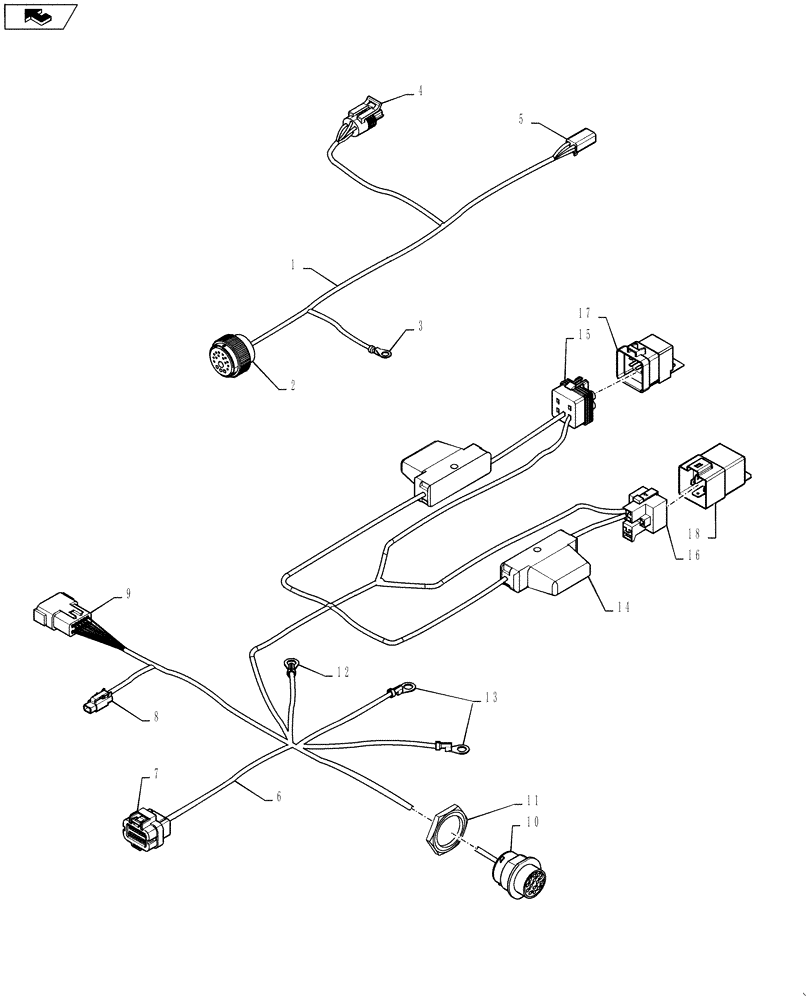 4
5
1
3
2
17
15
18
16
14
9
12
13
8
7
6
11
10