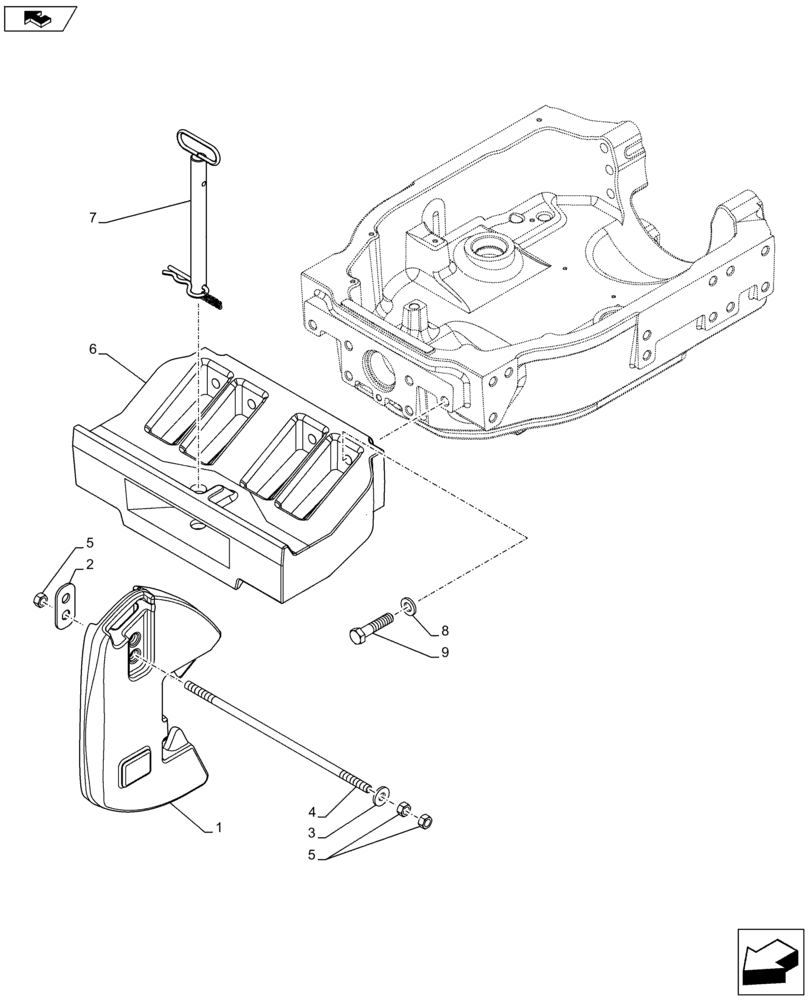 7
6
5
2
8
9
4
3
5
1