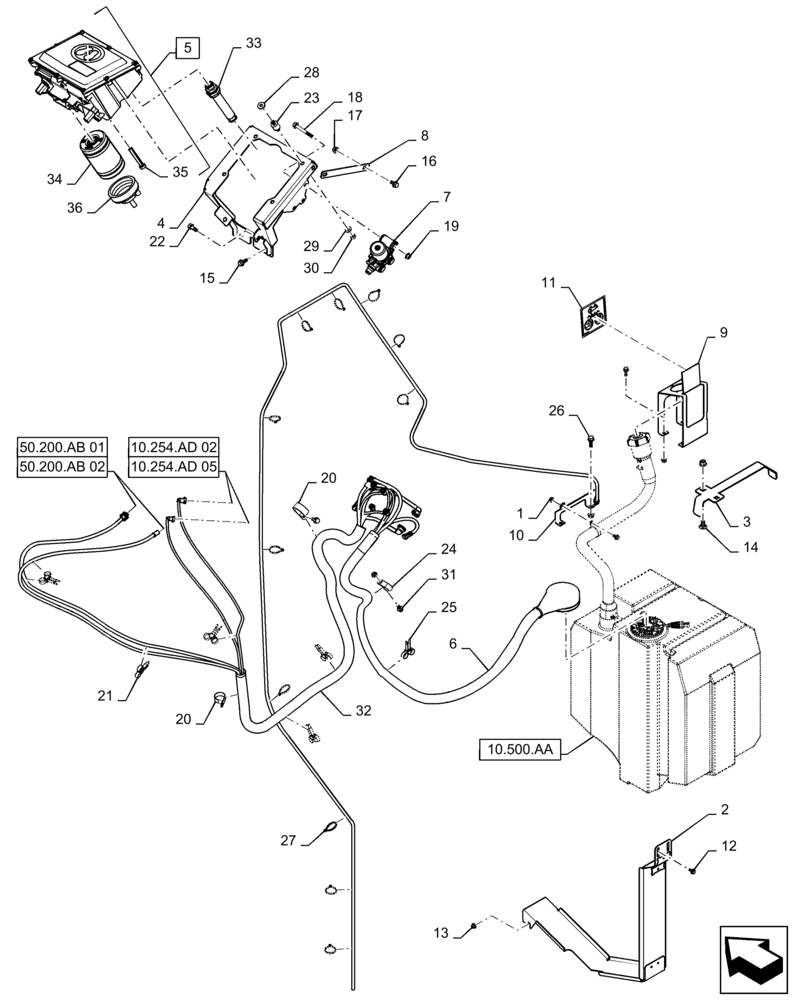 5
33
28
23
18
17
8
16
34
35
36
4
22
29
30
7
19
15
11
9
26
50.200.AB 01
50.200.AB 02
10.254.AD 02
10.254.AD 05
20
1
10
3
14
24
31
25
6
21
20
32
10.500.AA
27
2
12
13