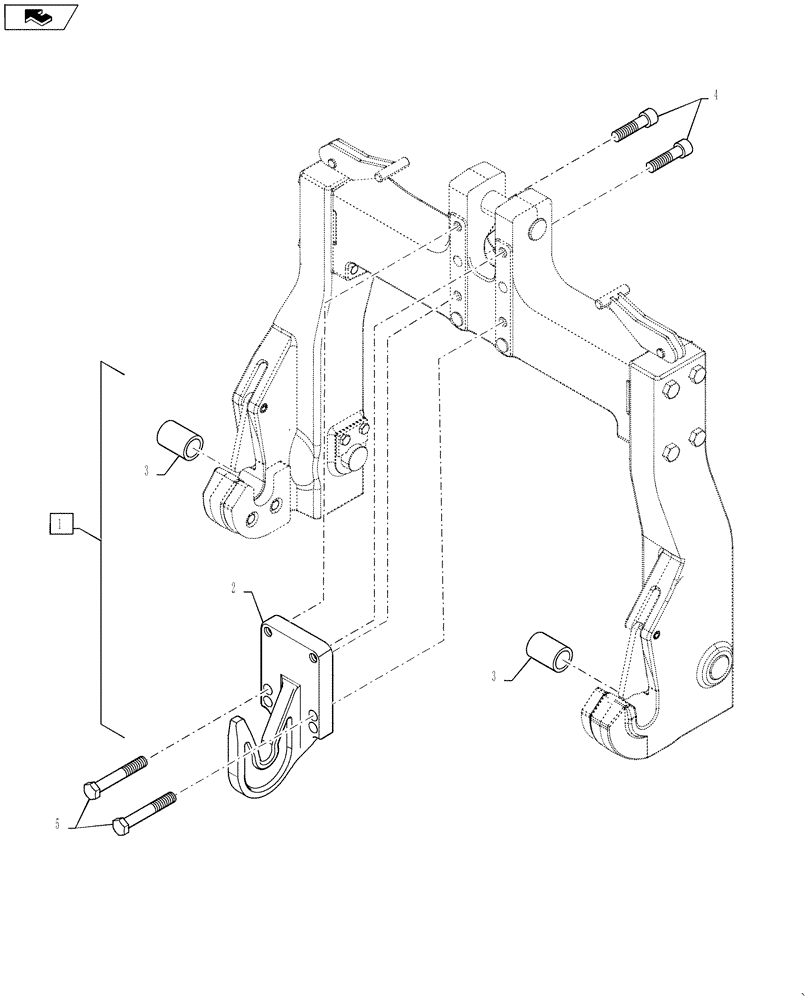 4
3
1
2
3
5