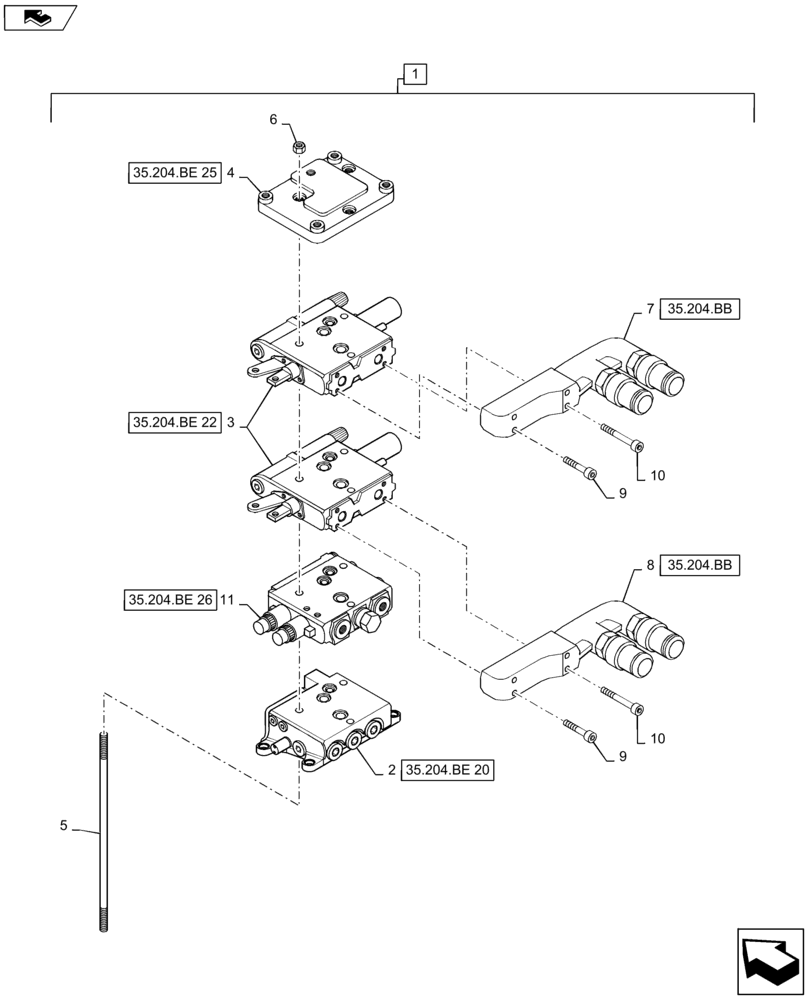 1
6
35.204.BE 25 4
7 35.204.BB
35.204.BE 22 3
10
9
8 35.204.BB
35.204.BE 26 11
10
9
2 35.204.BE 20
5