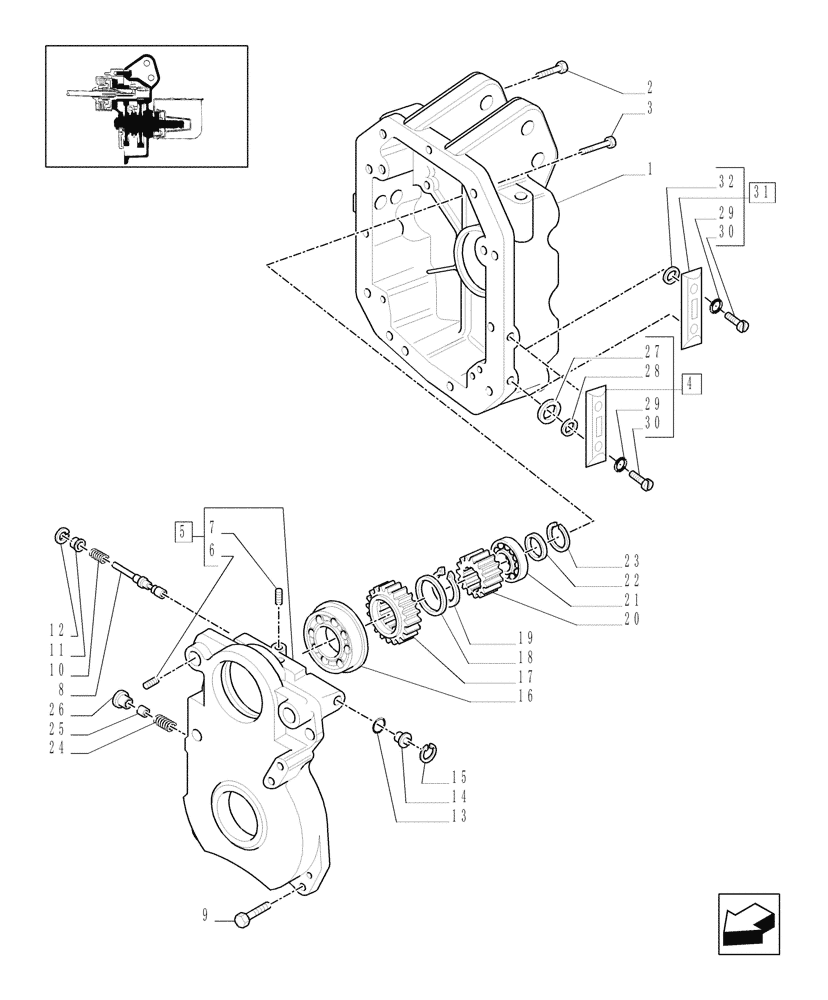 2
3
1
32
31
29
30
27
28
4
29
30
5
7
6
23
22
21
20
19
18
17
16
12
11
10
8
26
25
24
15
14
13
9