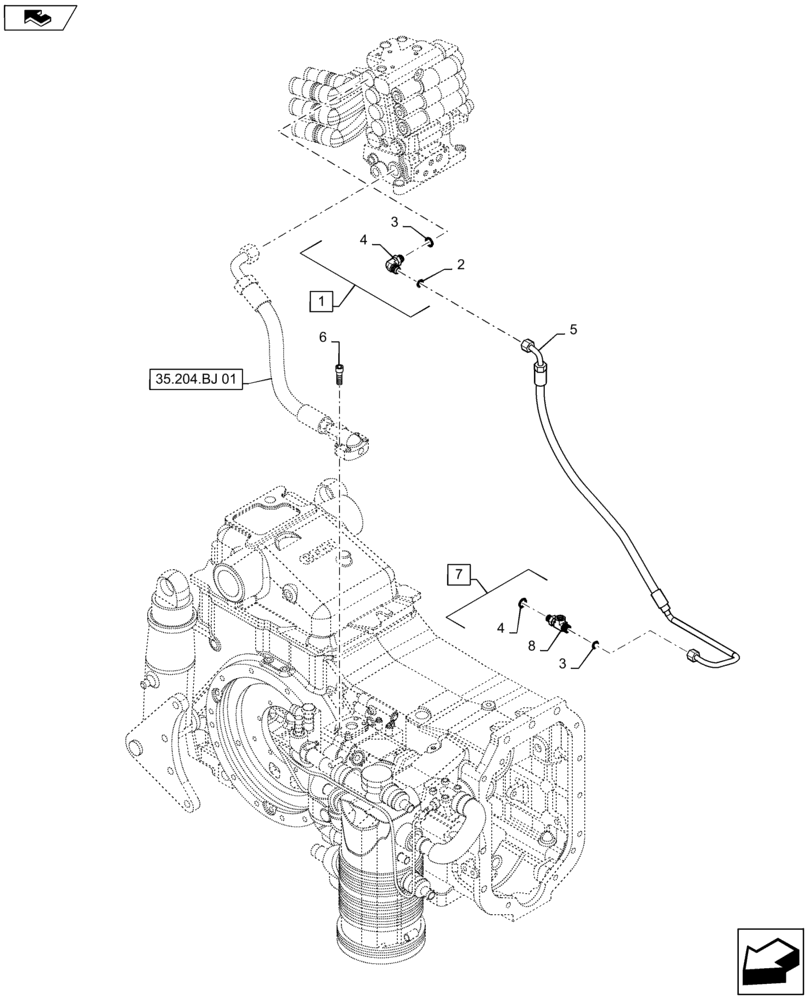 3
4
2
1
5
6
35.204.BJ 01
7
4
8
3