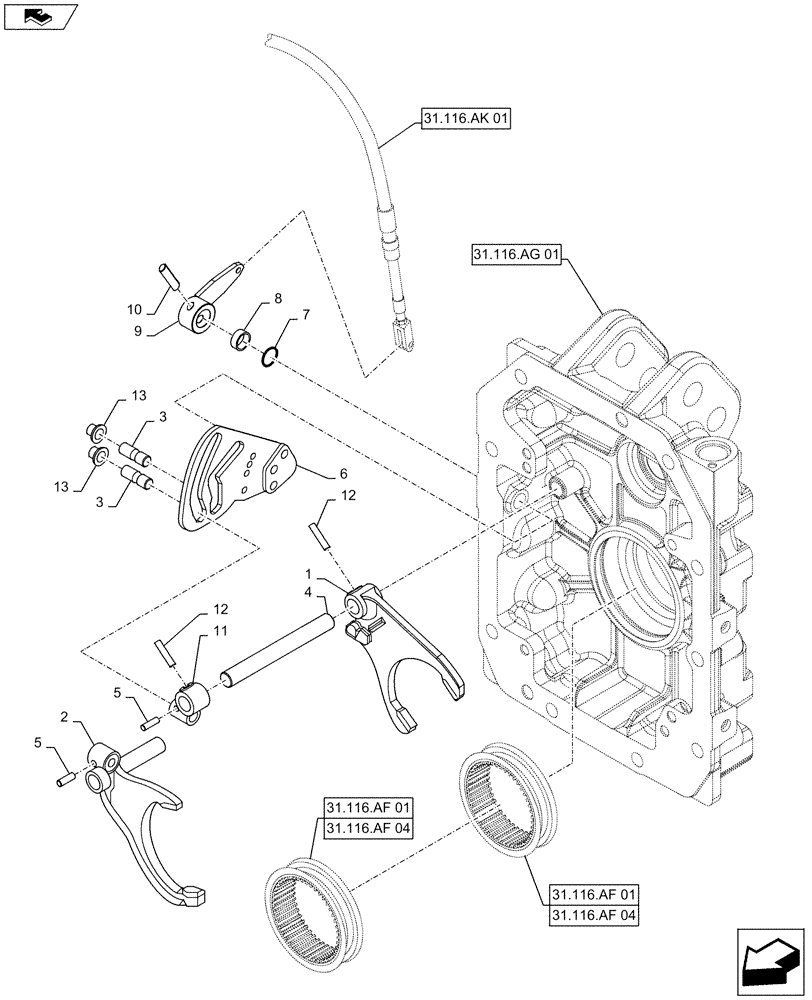 31.116.AK 01

31.116.AG 01

10
9
8
7

13
3
13
3
6

12
1
4

12
11
5
2
5

31.116.AF 01
31.116.AF 04

31.116.AF 01
31.116.AF 04