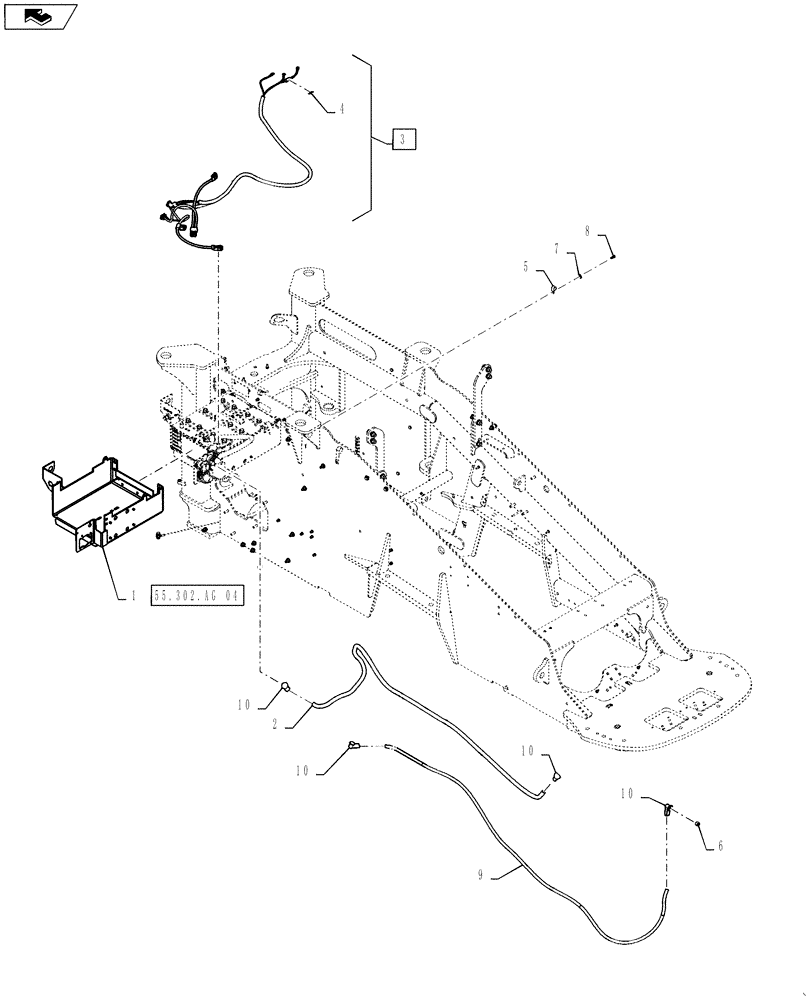 4
3
8
7
5
1
55.302.AG 04
10
2
10
10
10
6
9