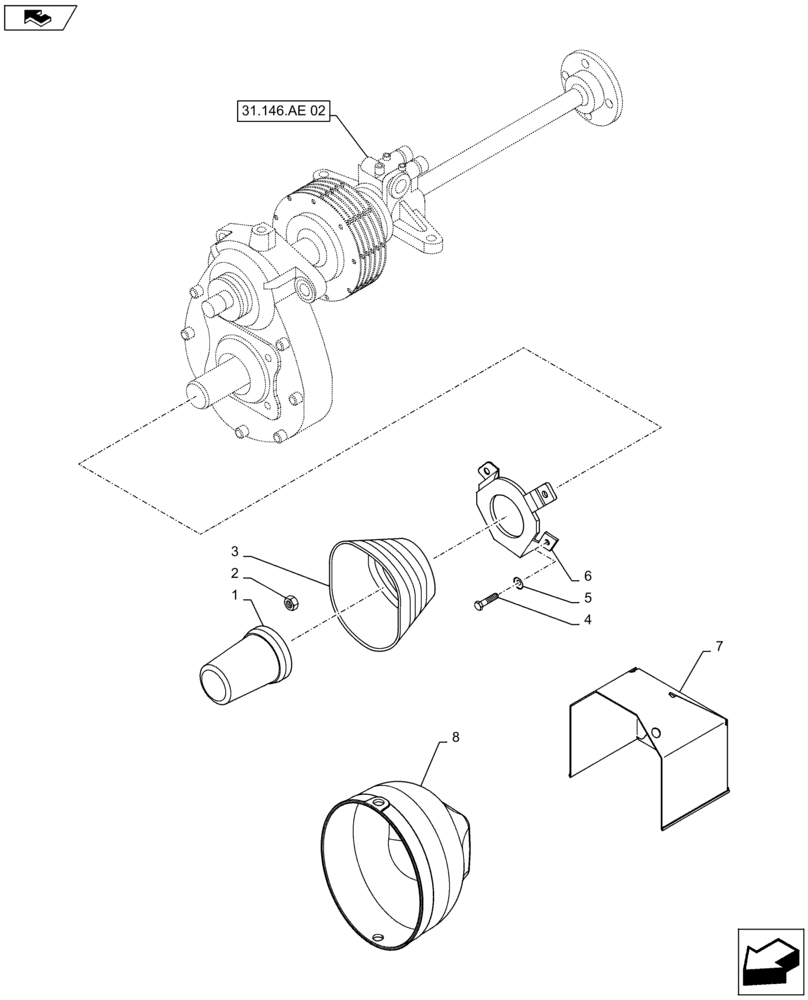 31.146.AE 02

3
2
1
6
5
4
7
8