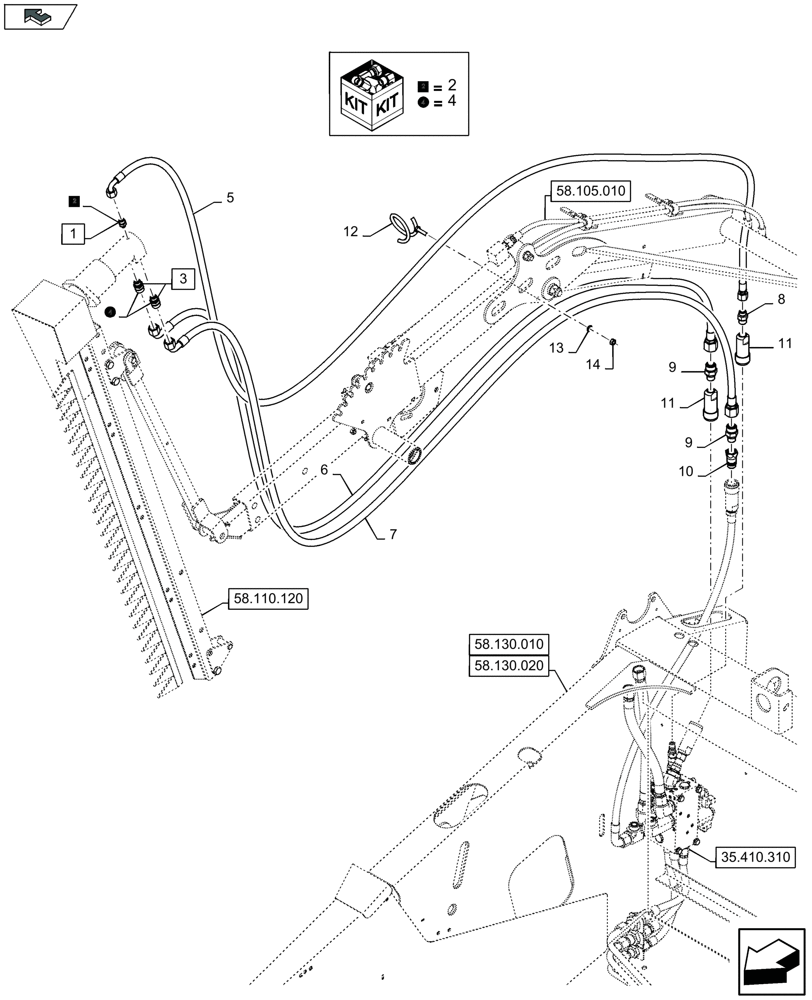 KIT KIT
= 2
= 4

5
1
3
12
58.105.010
8
11
13
14
9
11
9
10
6
7
58.110.120
58.130.010
58.130.020
35.410.310