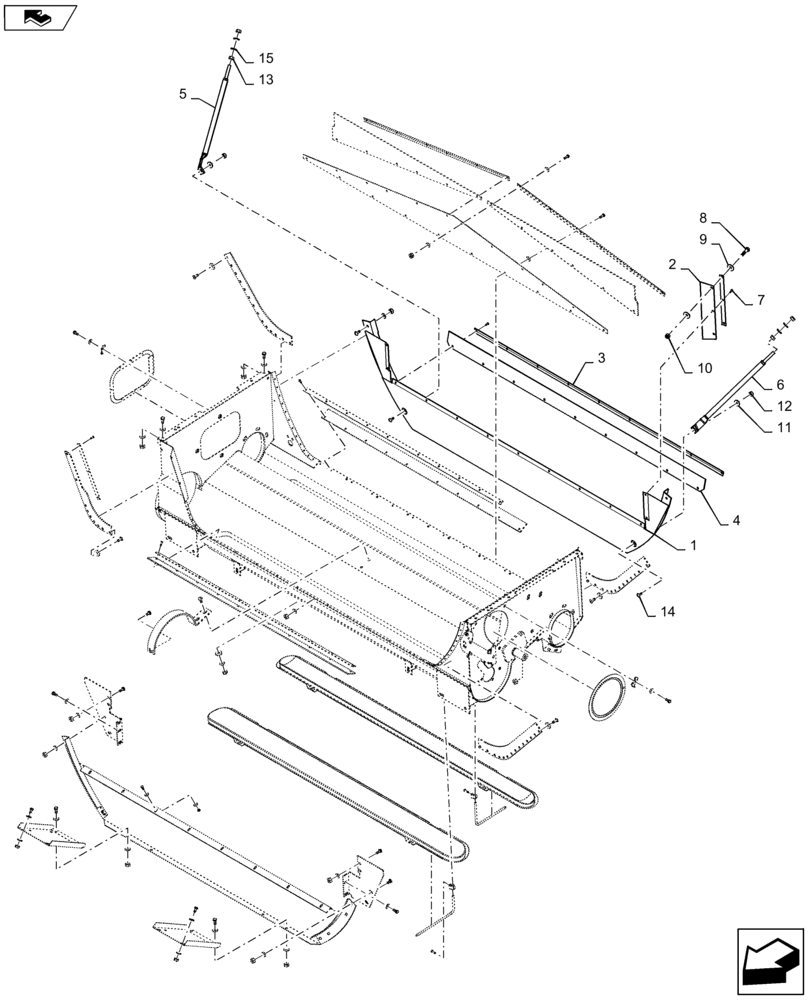 15
13
5
8
9
2
7
3
10
6
12
11
4
1
14