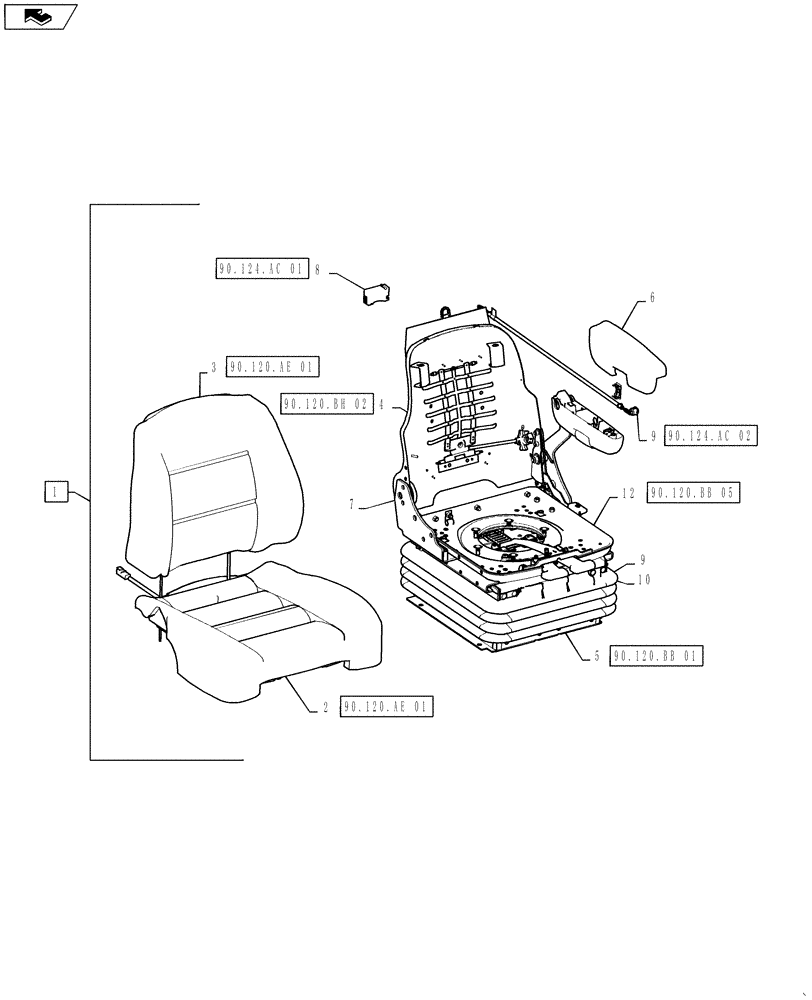 90.124.AC 01 8

6

3 90.120.AE 01

90.120.BH 02 4

9 90.124.AC 02

1

7

12 90.120.BB 05

9
10

5 90.120.BB 01

2 90.120.AE 01