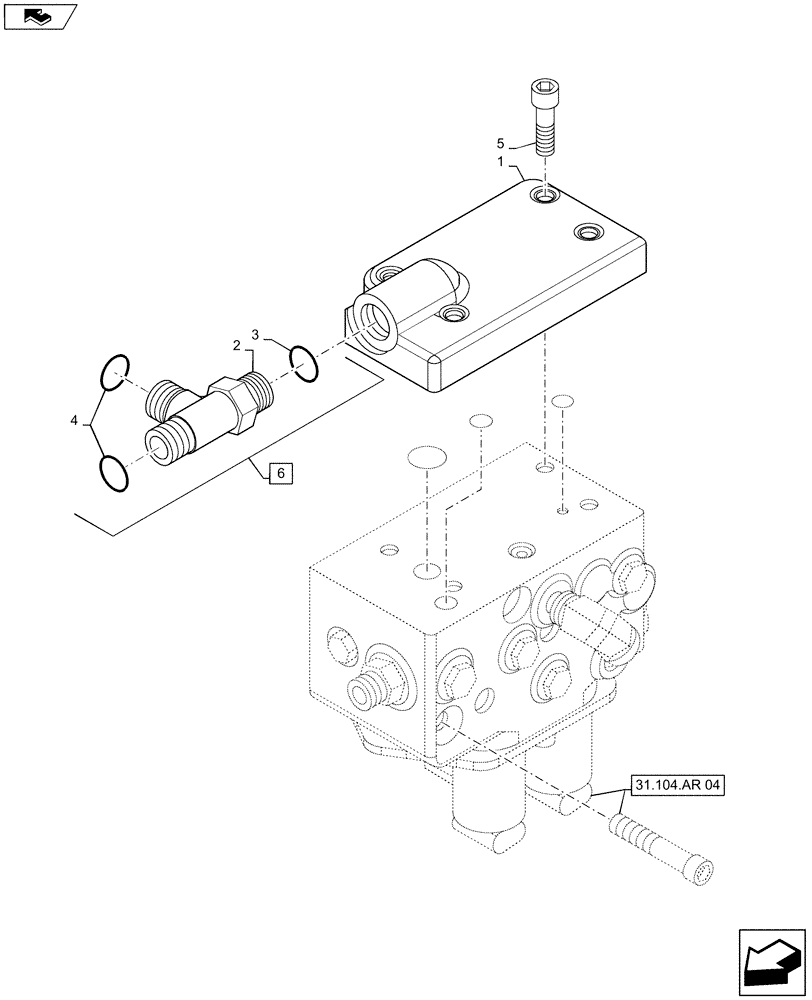 5
1
2
3
4
6
31.104.AR 04