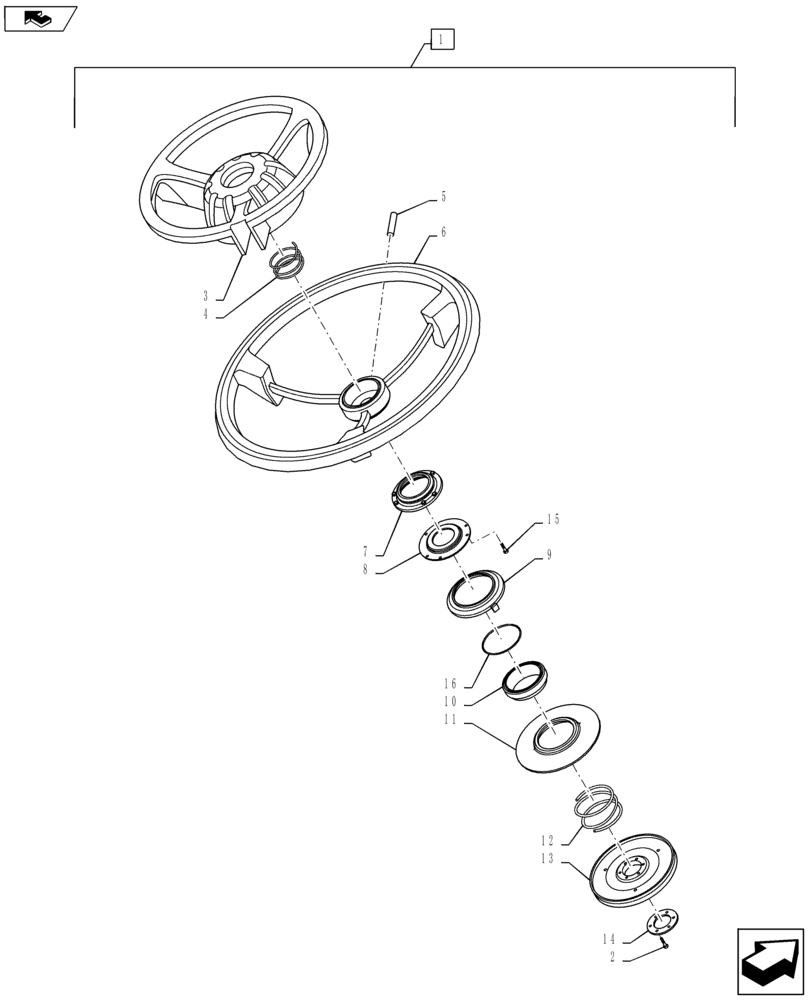 1
5
6
3
4
15
7
8
9
16
10
11
12
13
14
2