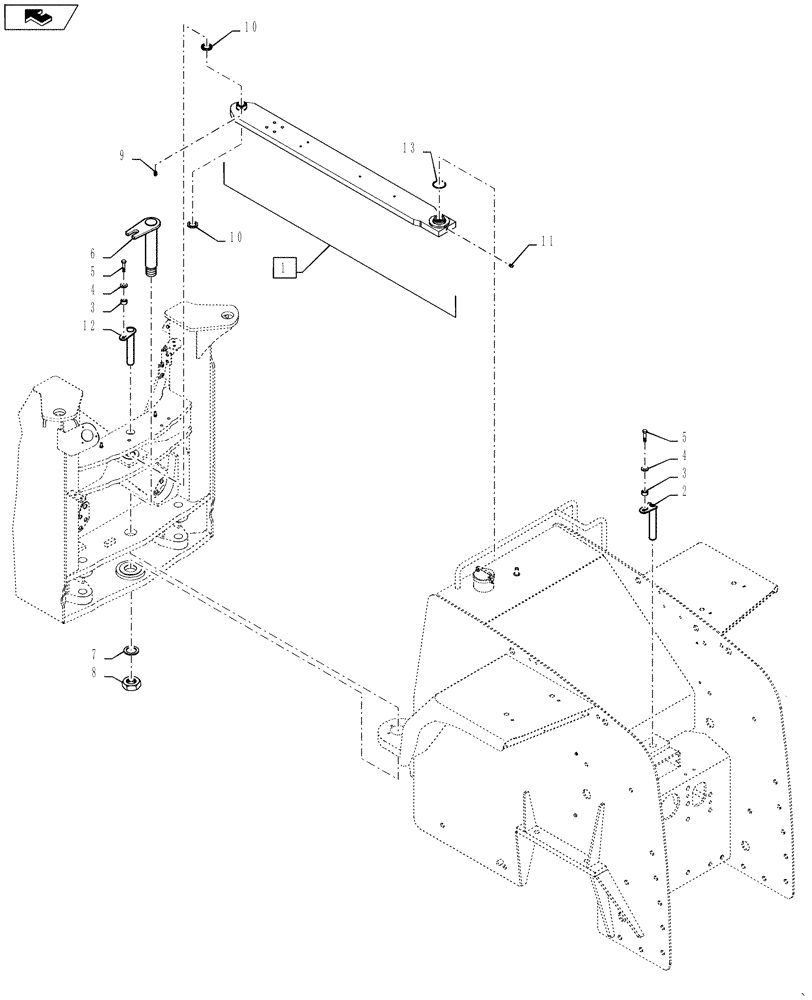 10
9
13
10
11
1
6
5
4
3
12
5
4
3
2
7
8