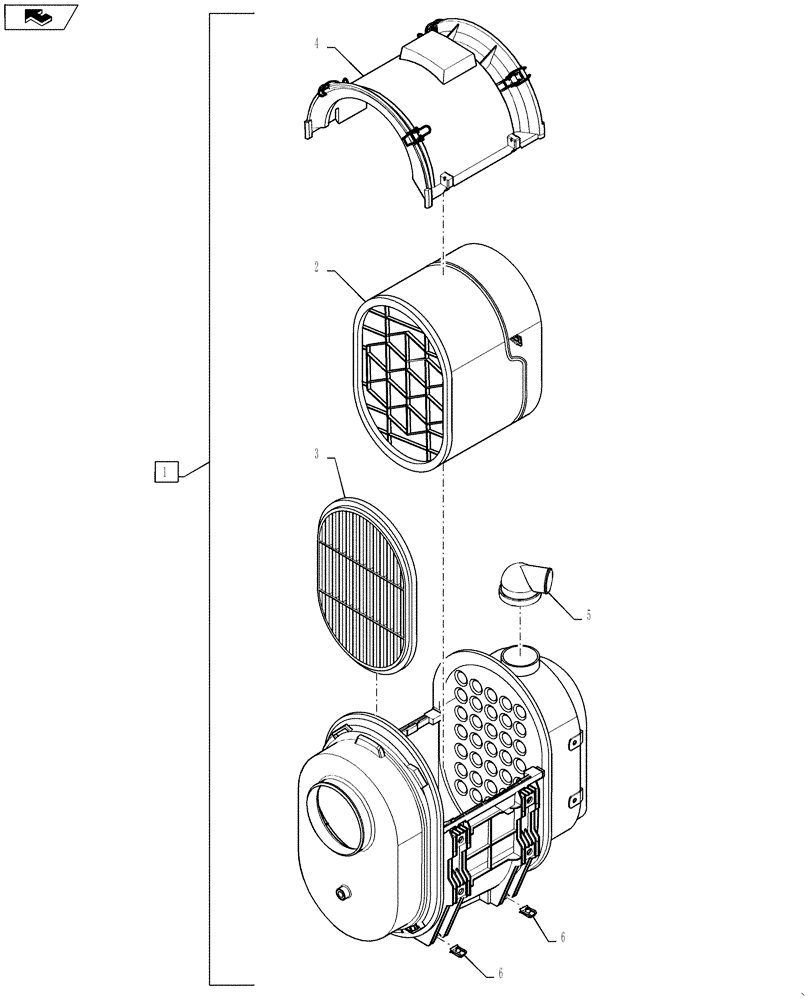 4
2
1
3
5
6
6