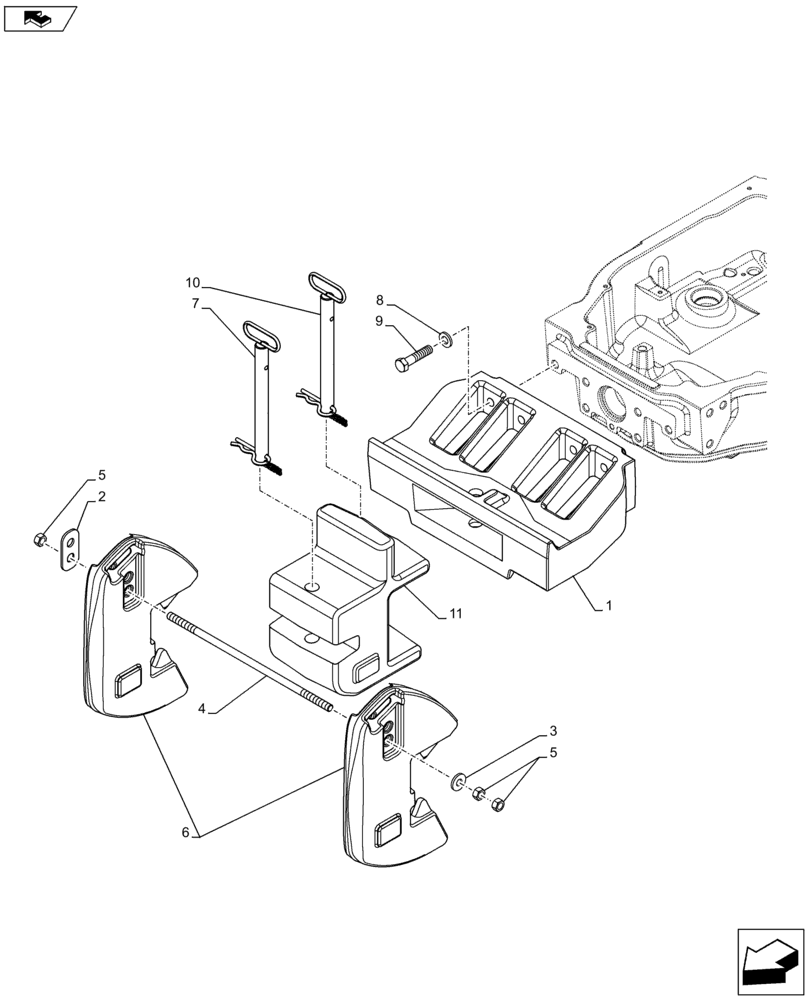 10
7
8
9
5
2
11
1
4
3
5
6