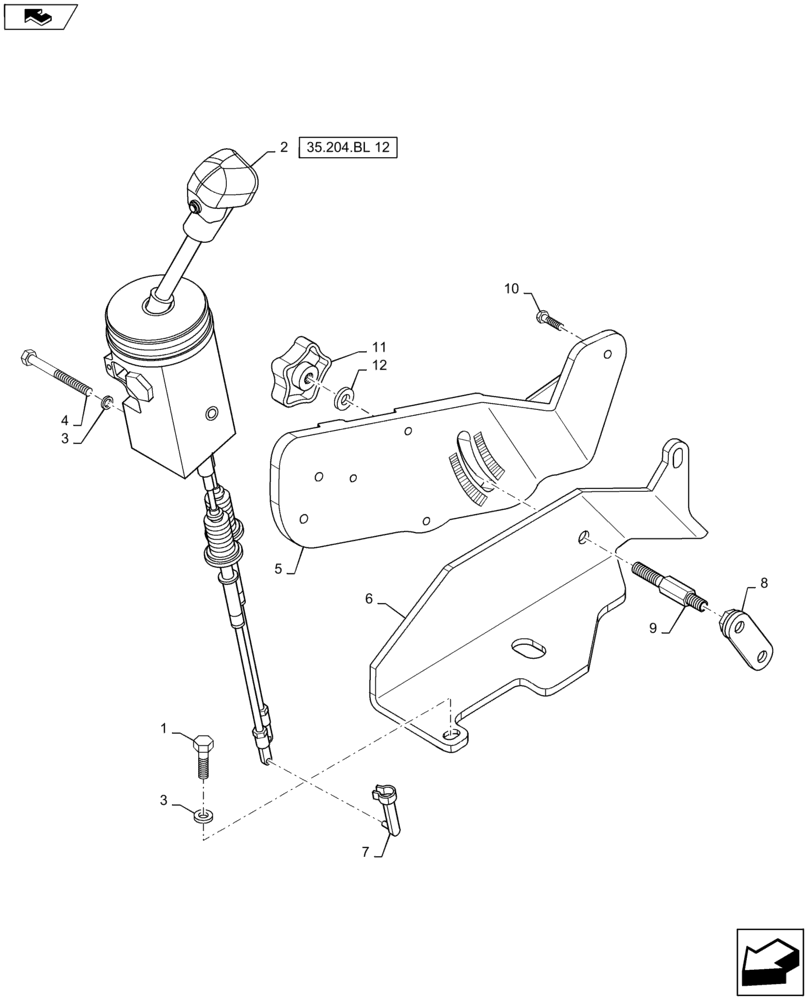 2
35.204.BL 12
10
11
12
4
3
5
6
8
9
1
3
7