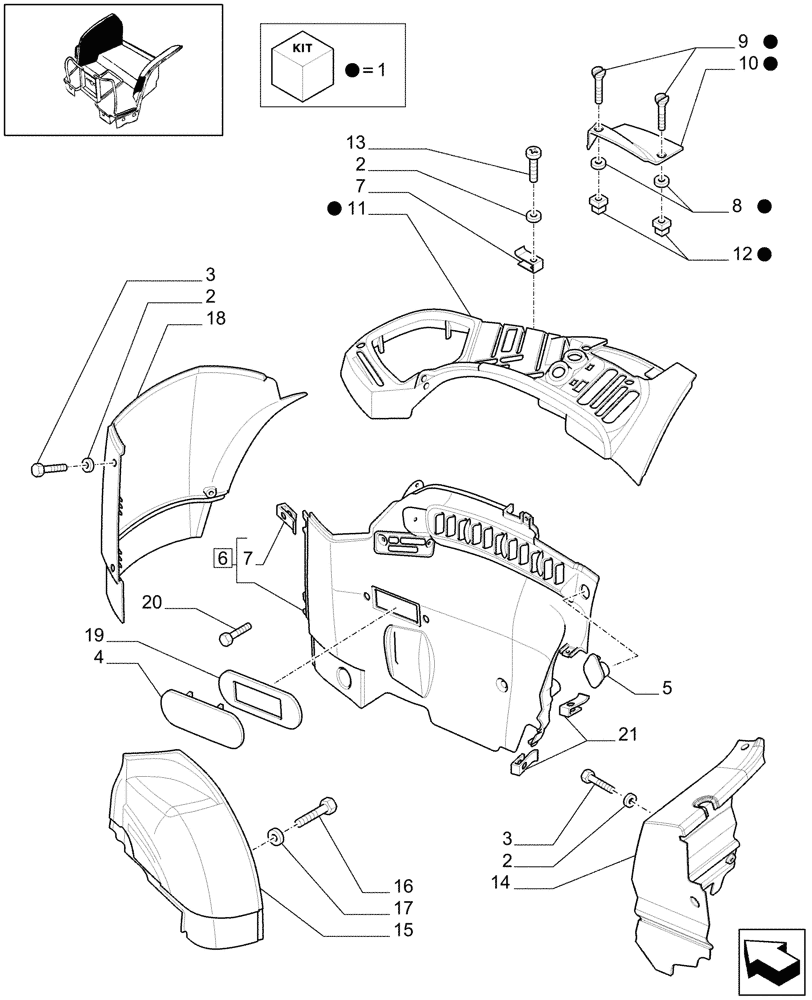 KIT
● = 1

9 ●
10 ●
13
2
7
● 11
8 ●
12 ●
3
2
18
6 7
20
19
4
5
21
3
2
14
16
17
15