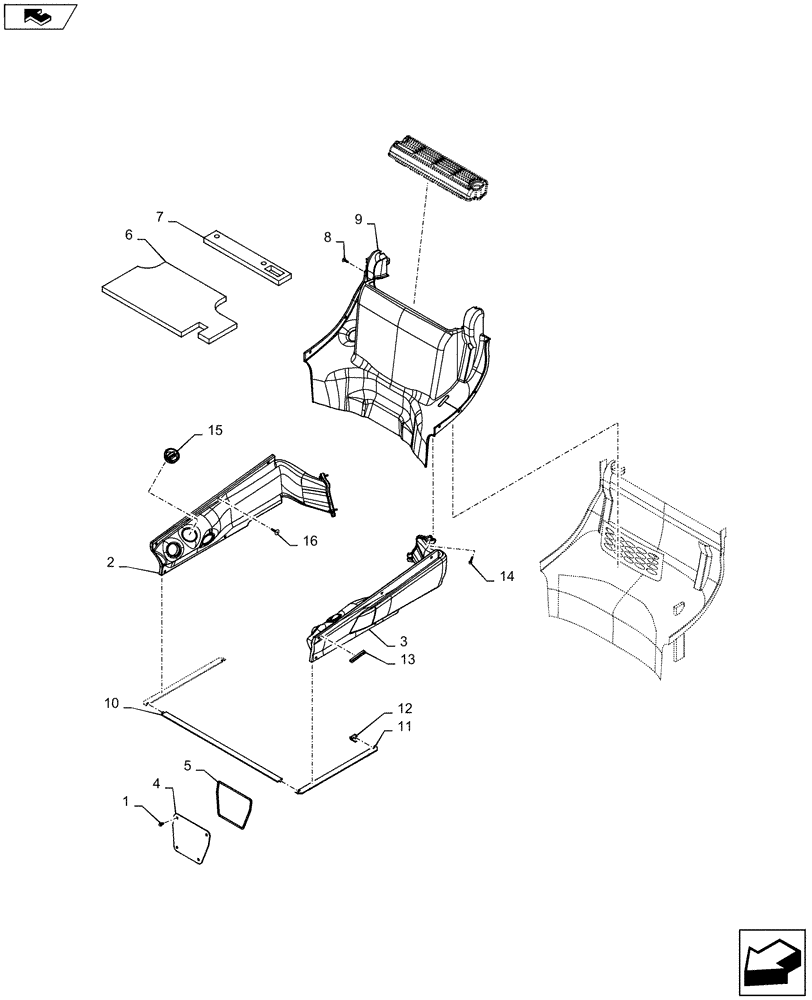 7
6
9
8
15
16
2
14
3
13
10
12
11
5
4
1