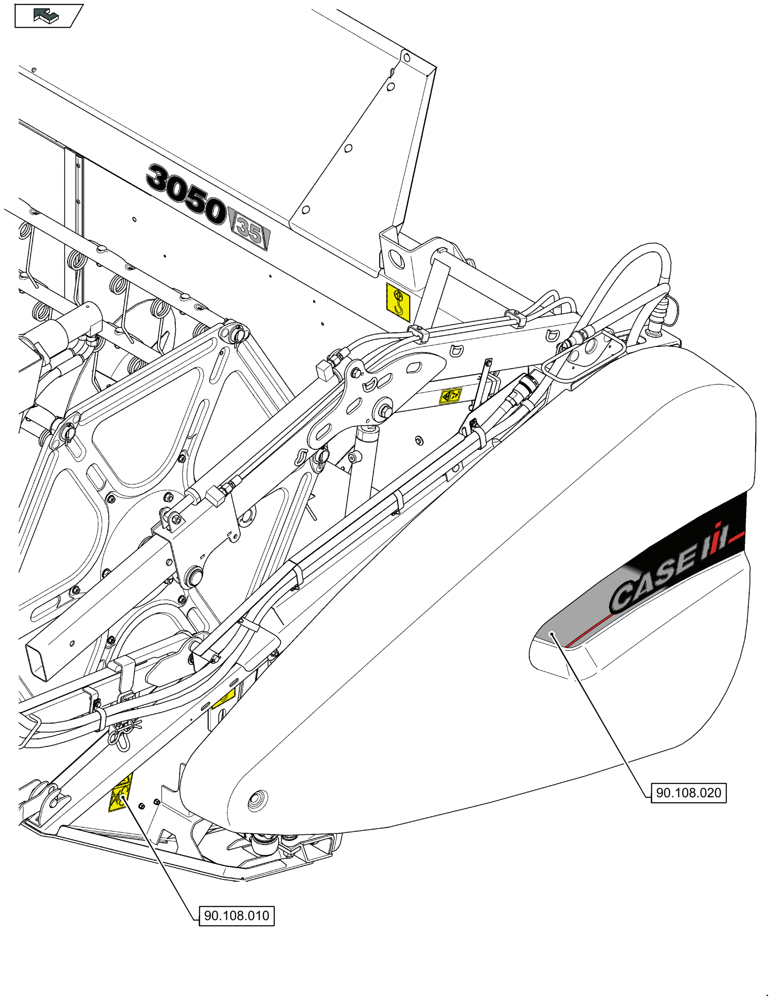 3050 35

CASE IH

90.108.020

90.108.010