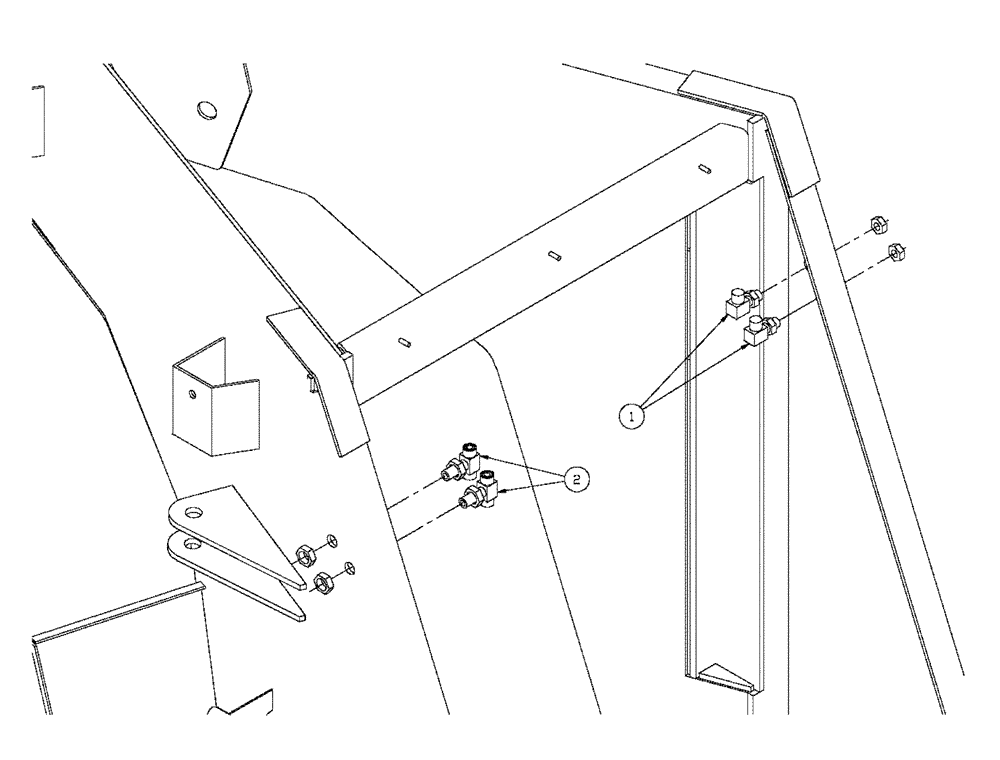 1
2