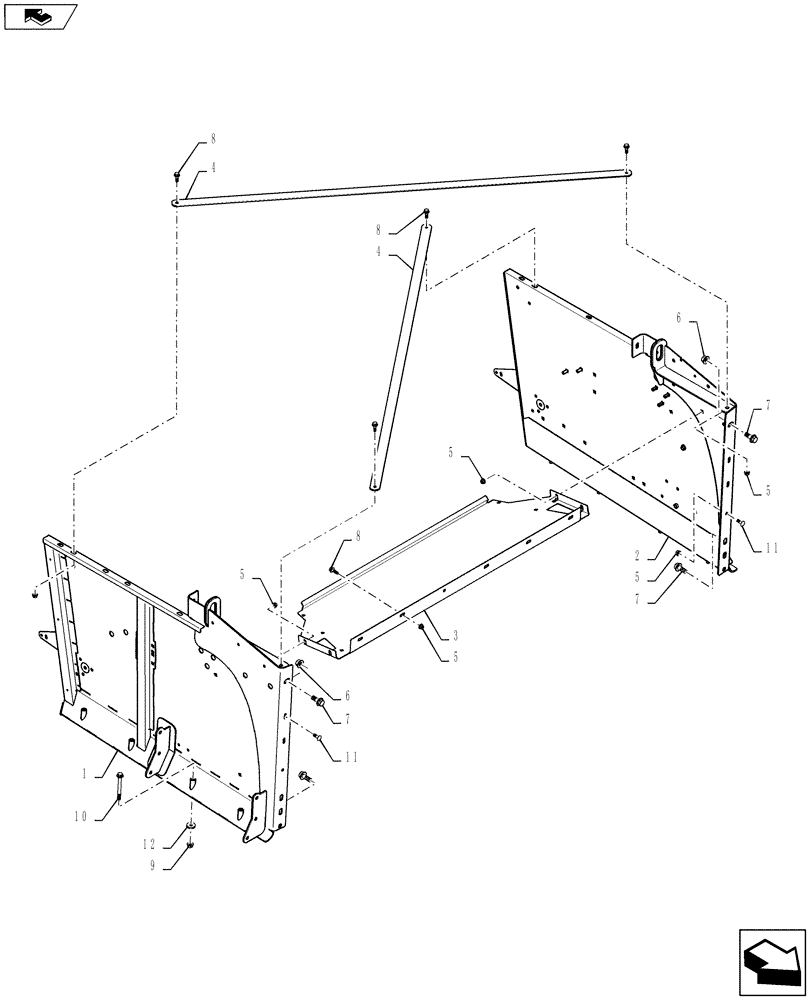 8
4
8
4
6
7
5
5
11
2
5
7
8
5
3
5
6
7
11
1
10
12
9