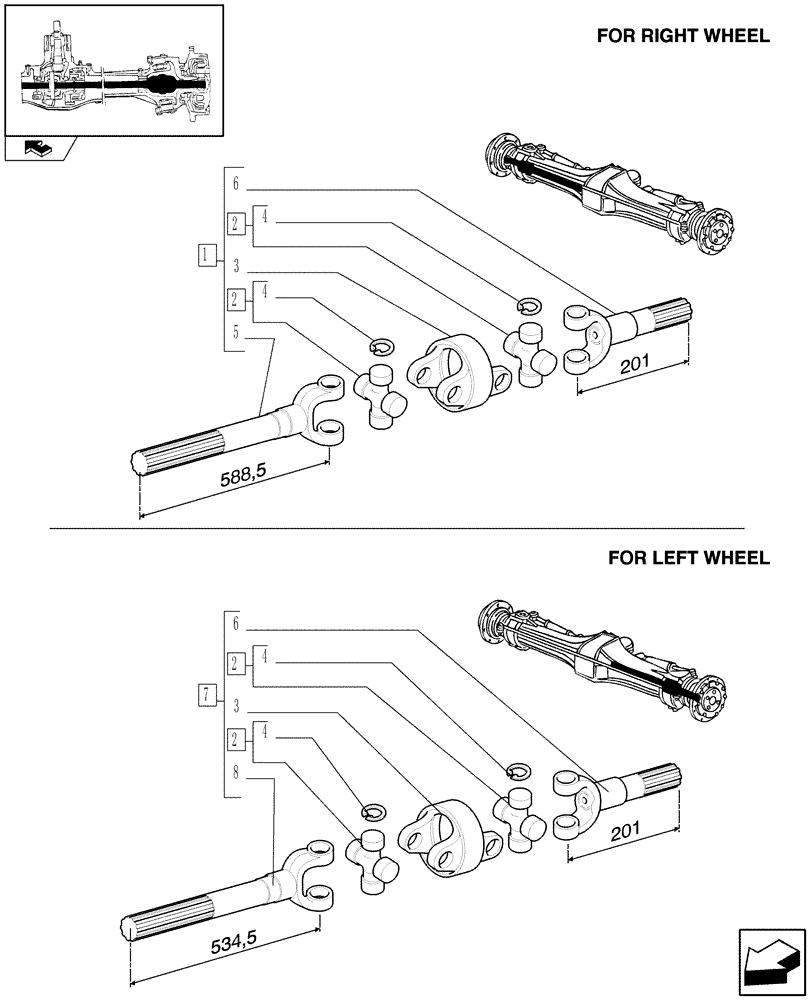 FOR RIGHT WHEEL

6
2
4
1
3
2
4
5

201

588,5

FOR LEFT WHEEL

6
2
4
7
3
2
4
8

201

534,5