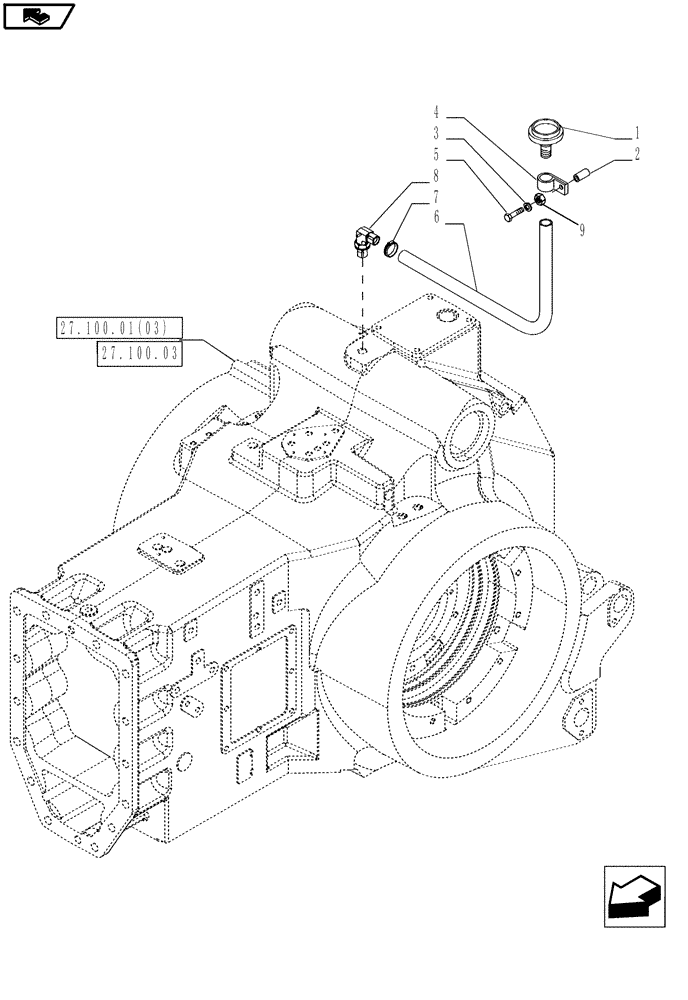 4
3
5
8
7
6
1
2
9
27.100.01(03)
27.100.03