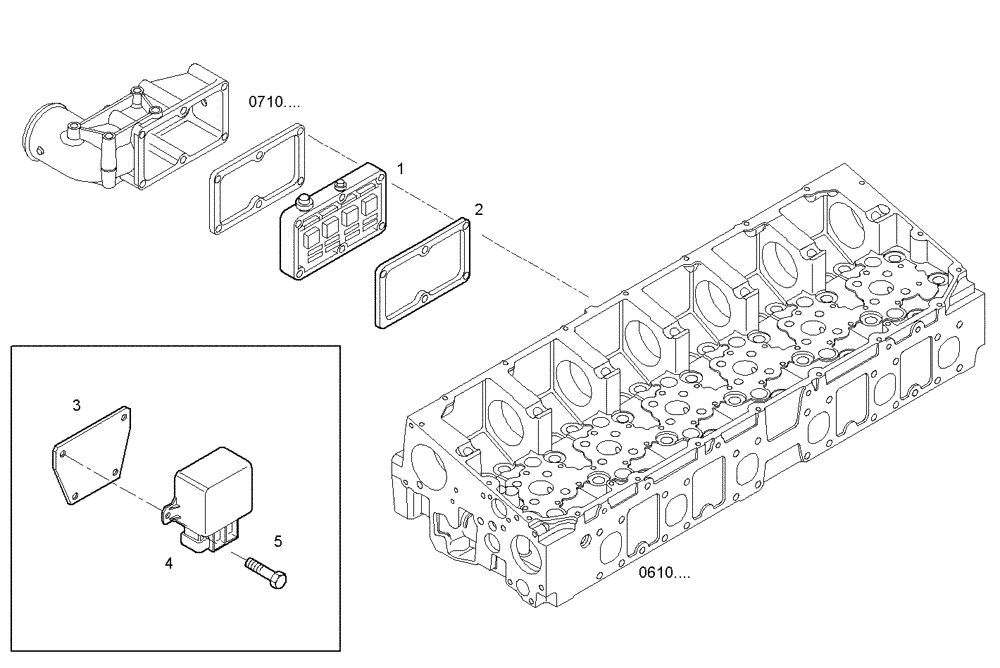 0710....
1
2
3
4
5
0610....