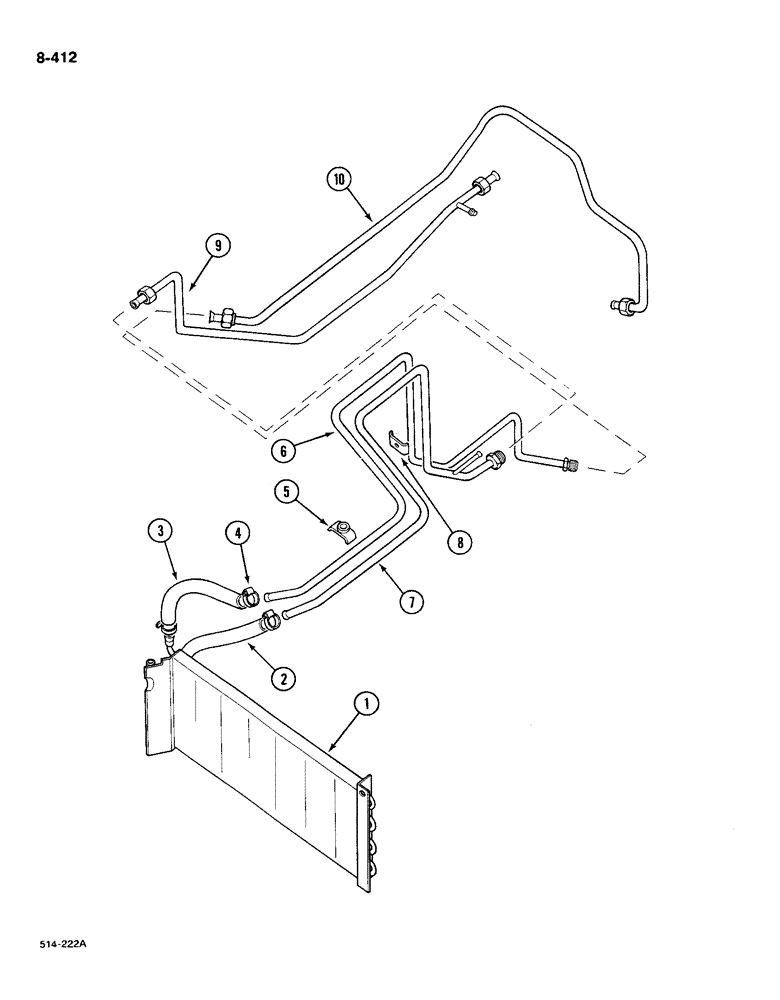 8-412

10

9

6

5

8

3

4

7

2

1

514-222A