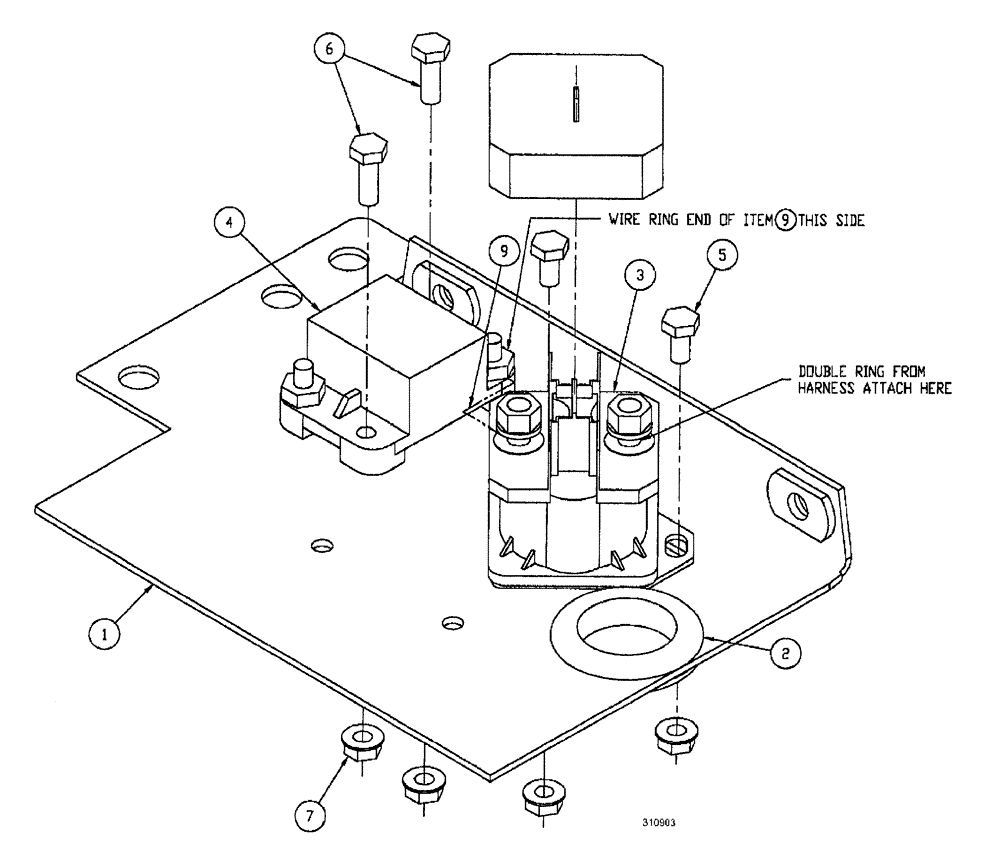 6

WIRE RING END OF ITEM 9 THIS SIDE

4

9

3

5

DOUBLE RING FROM HARNESS ATTACH HERE

1

2

7

310903