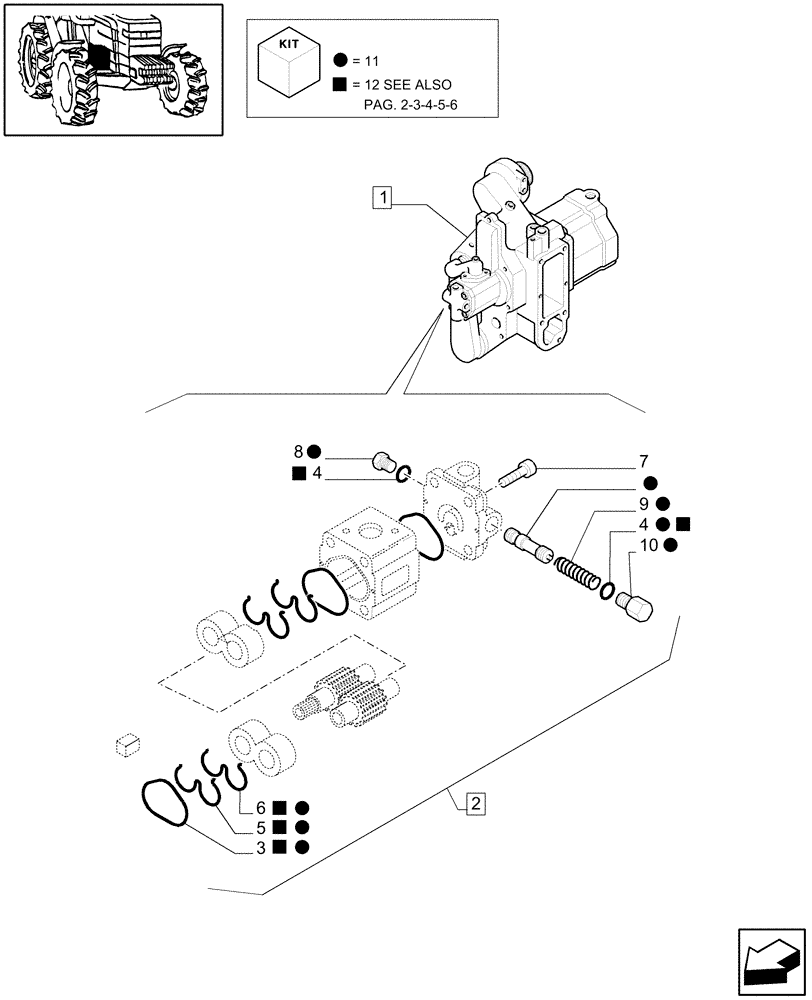 KIT
● = 11
■ = 12 SEE ALSO
PAG. 2-3-4-5-6

1

8 ●
■ 4
7
9 ●
9 ●
4 ● ■
10 ●

6 ■ ●
5 ■ ●
3 ■ ●

2