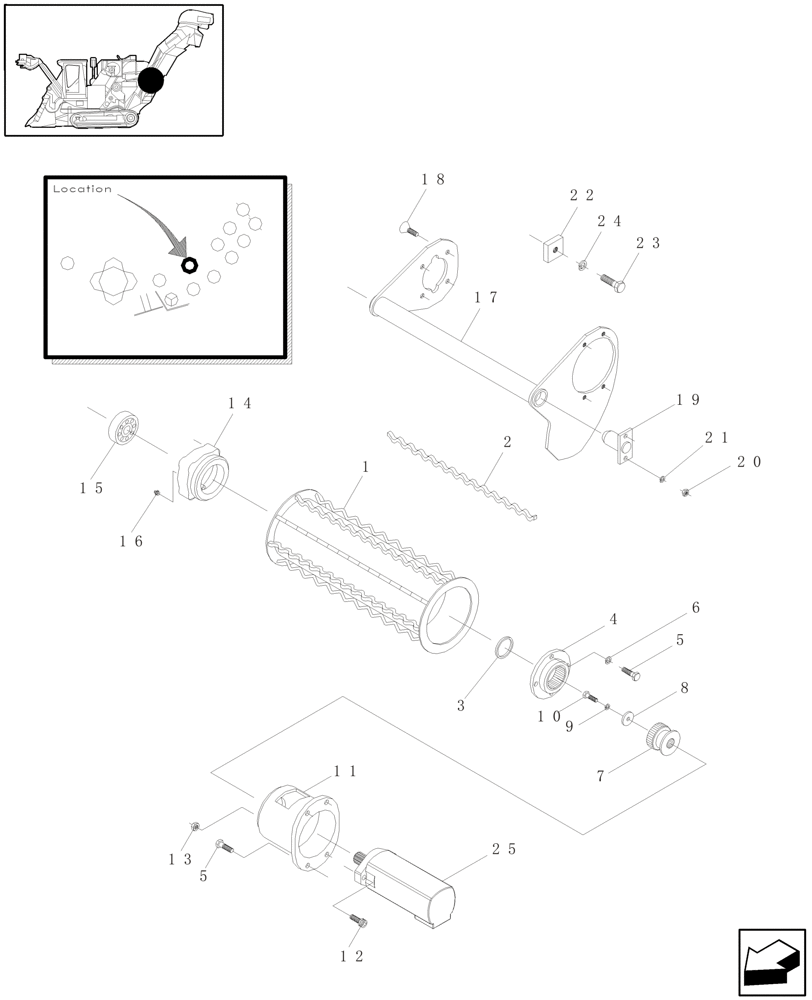 Location

18
22
24
23
17
19
21
20
14
15
16
2
1
4
6
5
3
10
9
8
7
11
13
5
25
12