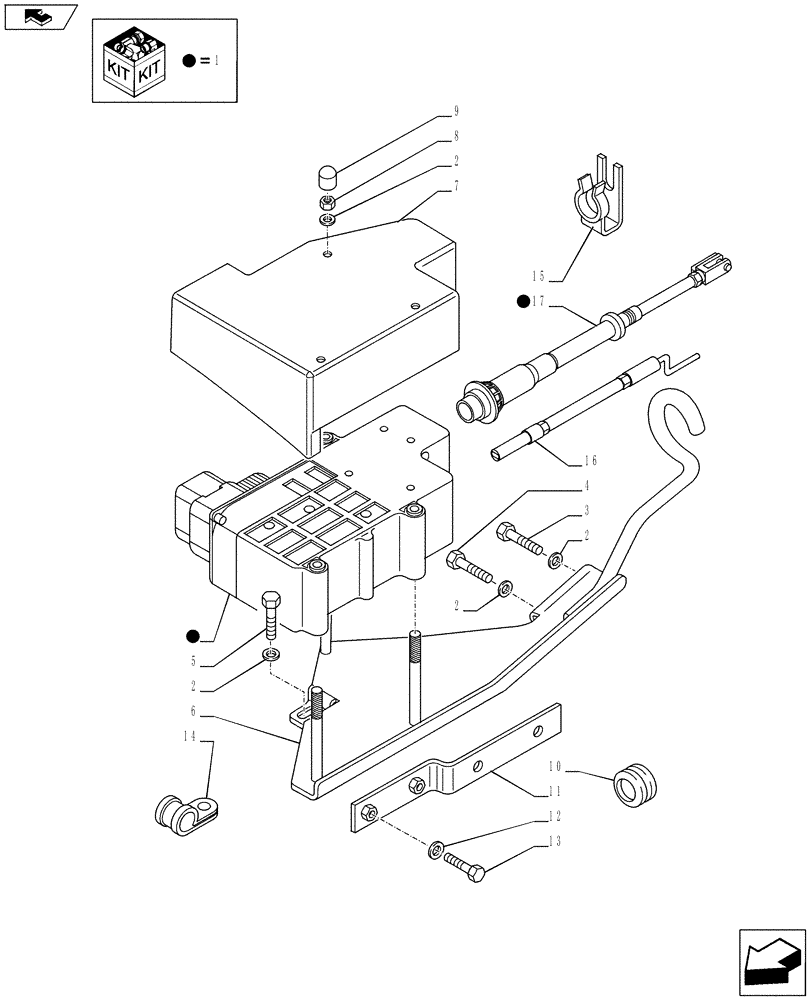 KIT KIT
● = 1

9
8
2
7
15
● 17
16
4
3
2
2
● 5
2
6
14
10
11
12
13