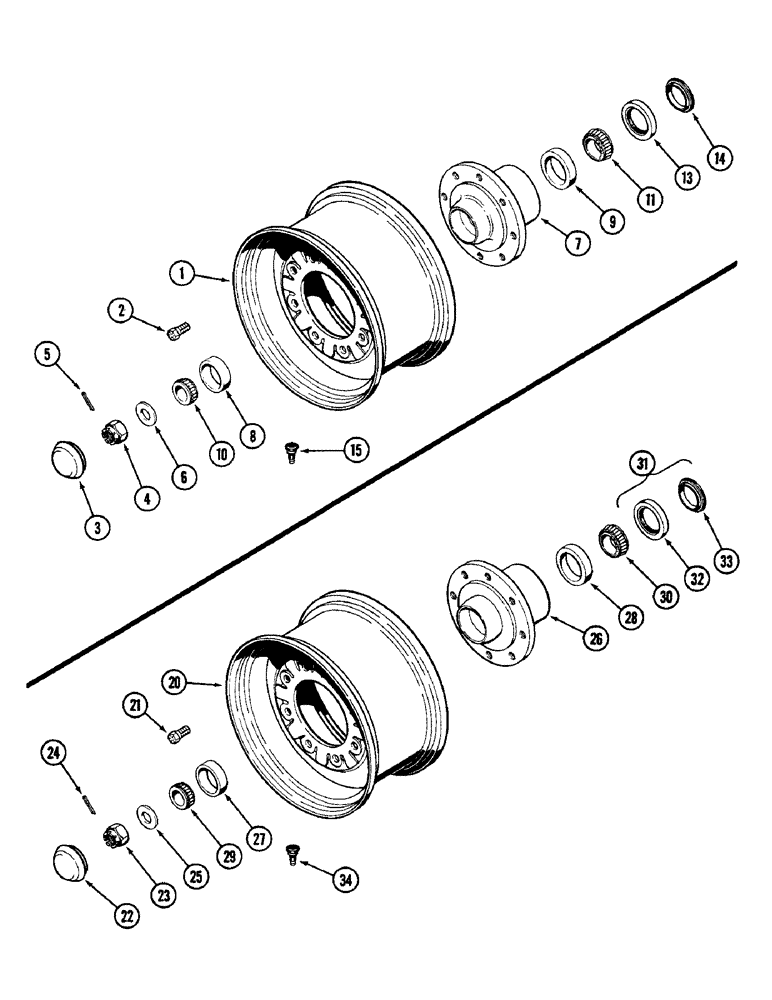 14
13
11
9
7
1
2
5
8
10
6
4
3
15
31
33
32
30
28
26
20
21
24
27
29
25
23
22
34