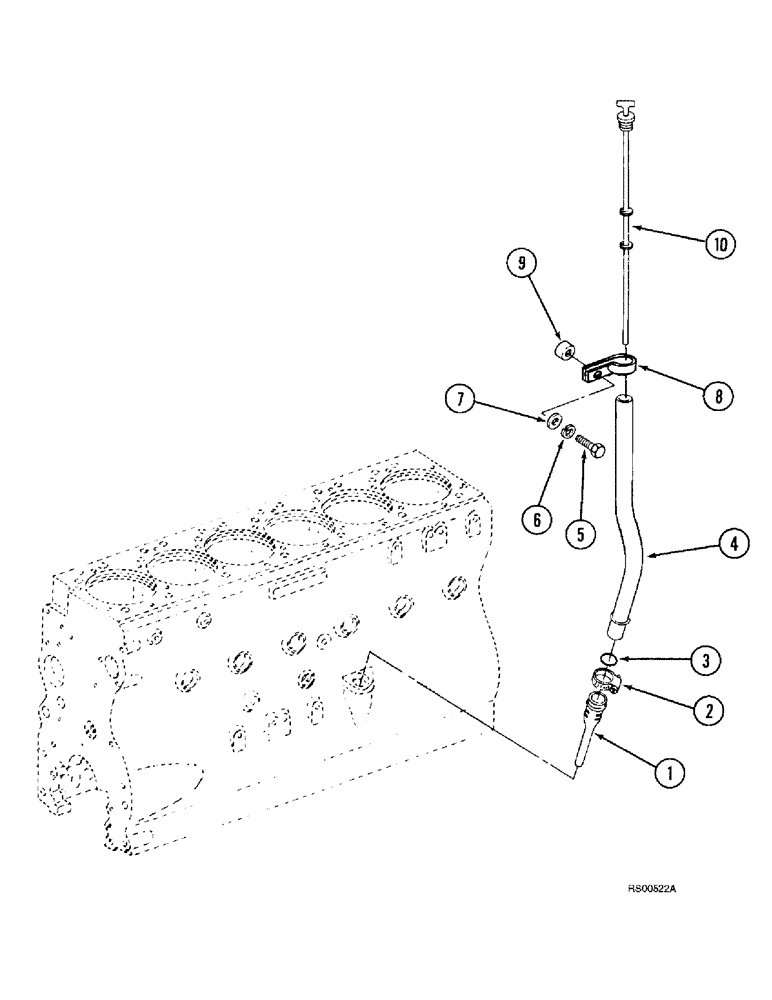 10
9
8
7
6
5
4
3
2
1
RS00522A