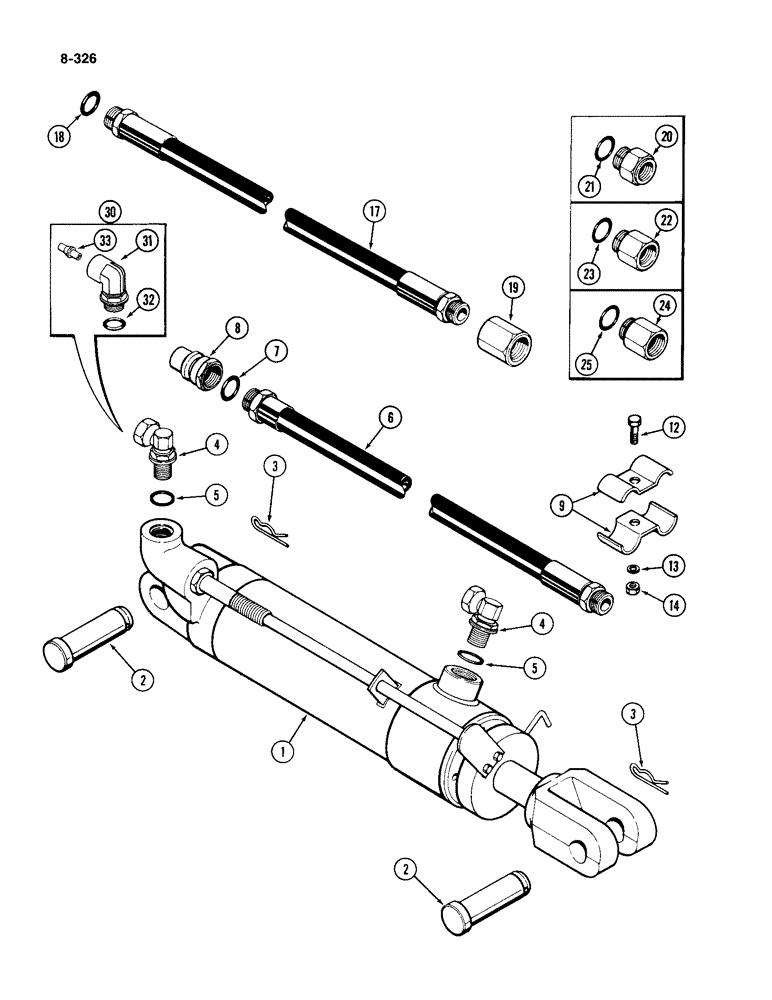 8-326

18
17
19
20
21
22
23
24
25
30
33
31
32
8
7
6
4
5
3
12
9
13
14
4
5
2
1
3
2