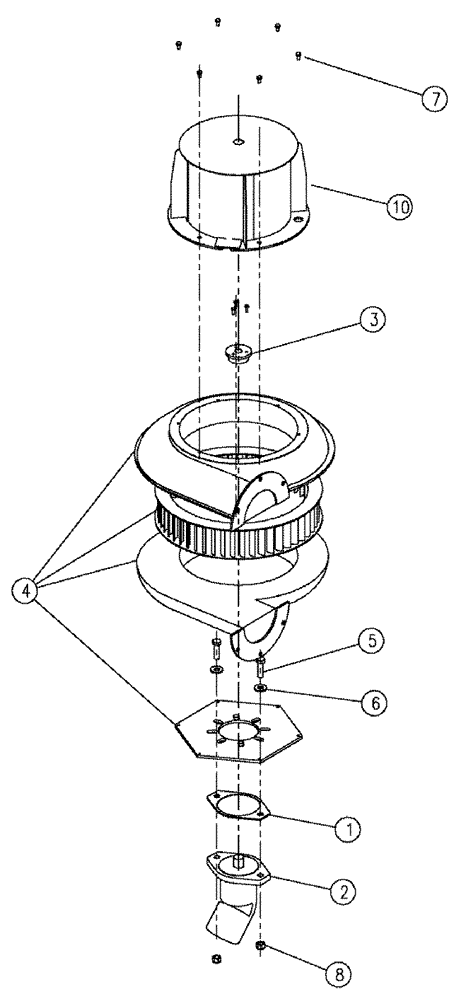 7
10
3
4
5
6
1
2
8