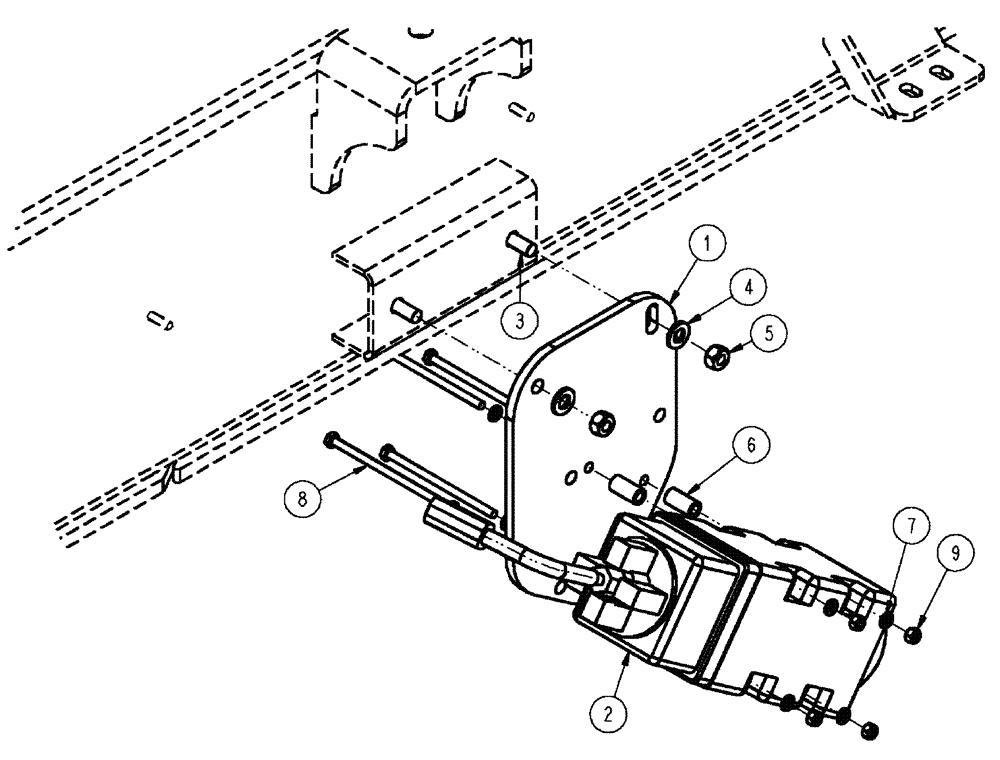 1
4
5
3
6
8
7
9
2