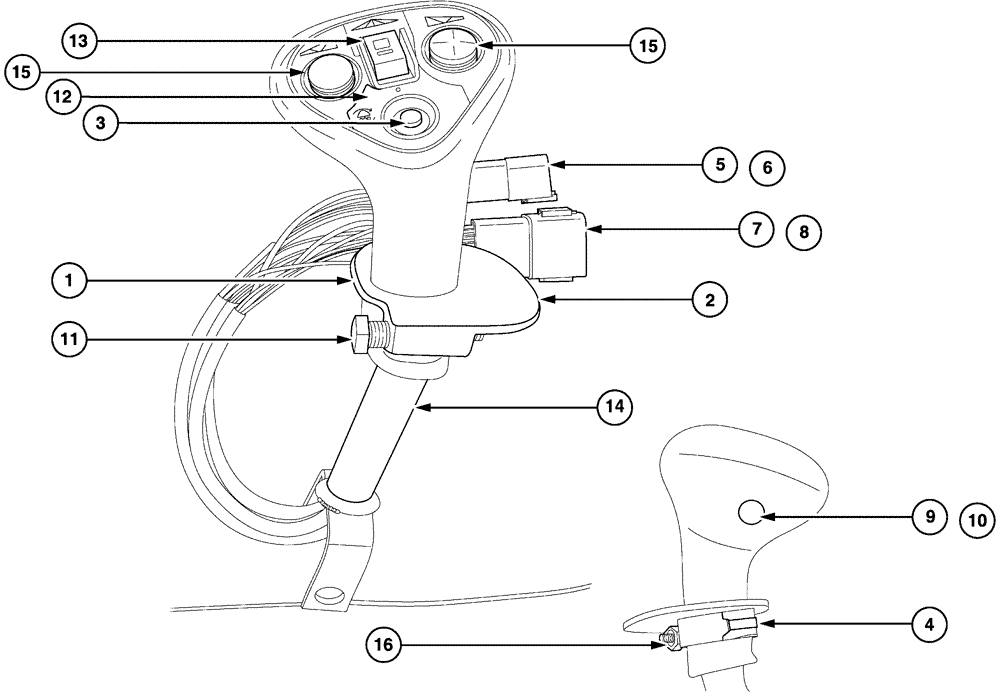 13
15
15
12
3
5
6
7
8
1
2
11
14
9
10
4
16