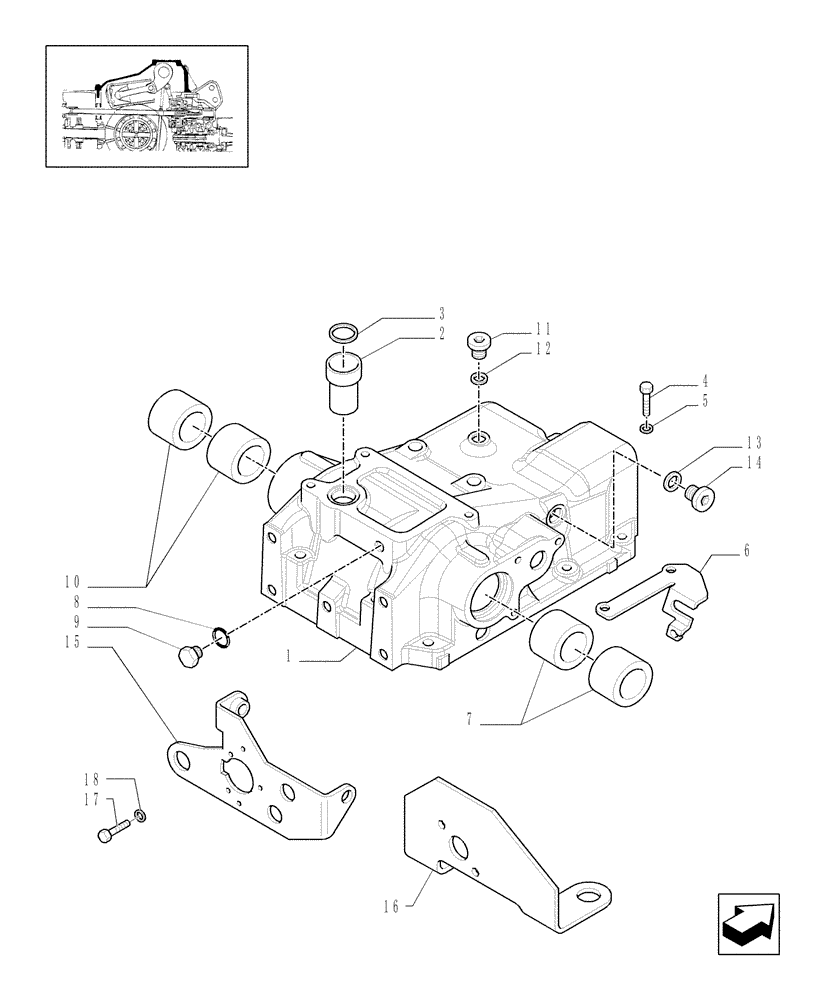 3
2
11
12
4
5
13
14
6
10
8
9
15
1
7
18
17
16