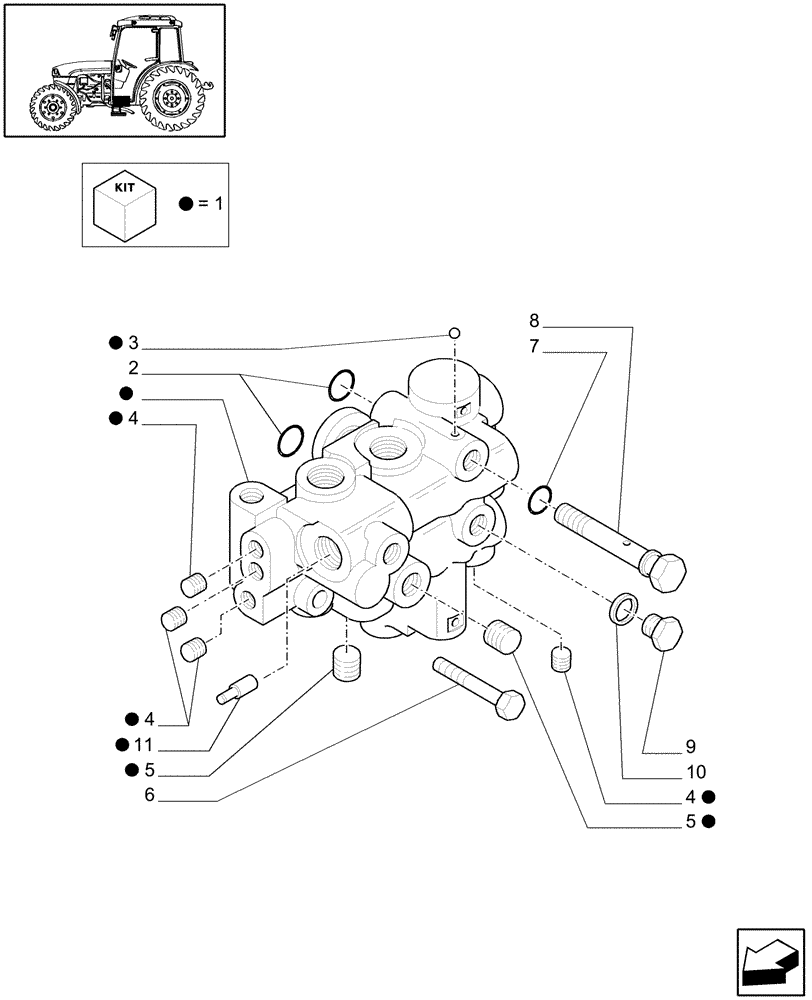 KIT

● = 1

● 3
2
●
● 4
8
7
● 4
● 11
● 5
6
9
10
4 ●
5 ●