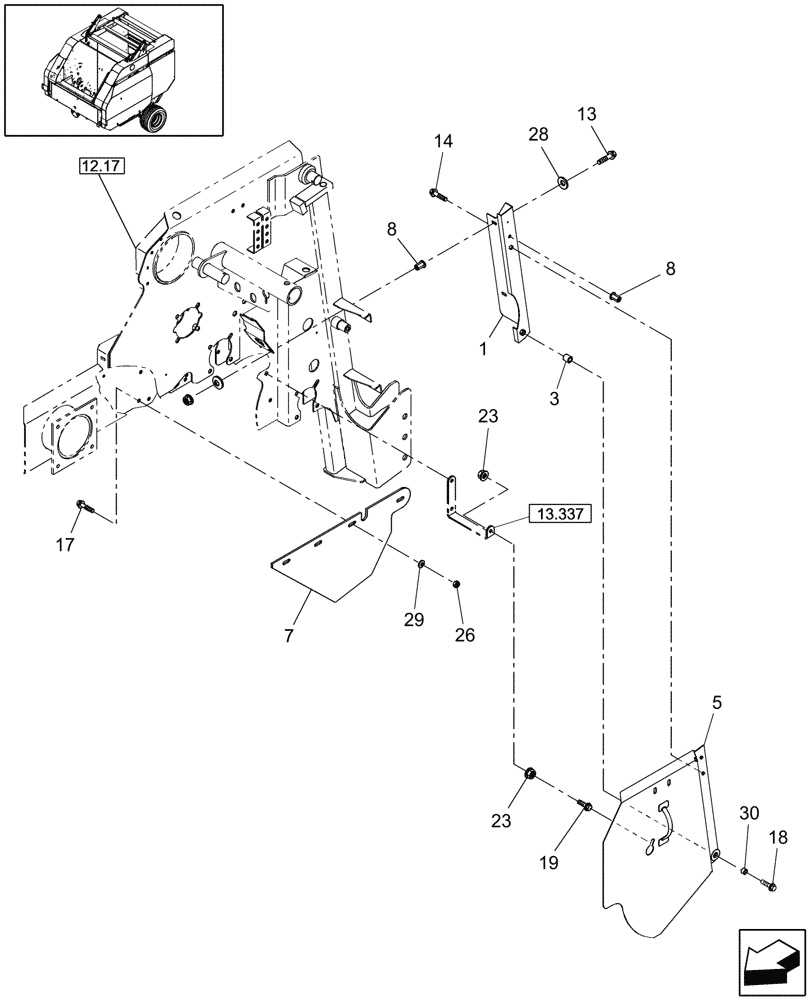 12.17
14
28
13
8
8
1
3
23
13.337
17
7
29
26
5
23
19
30
18