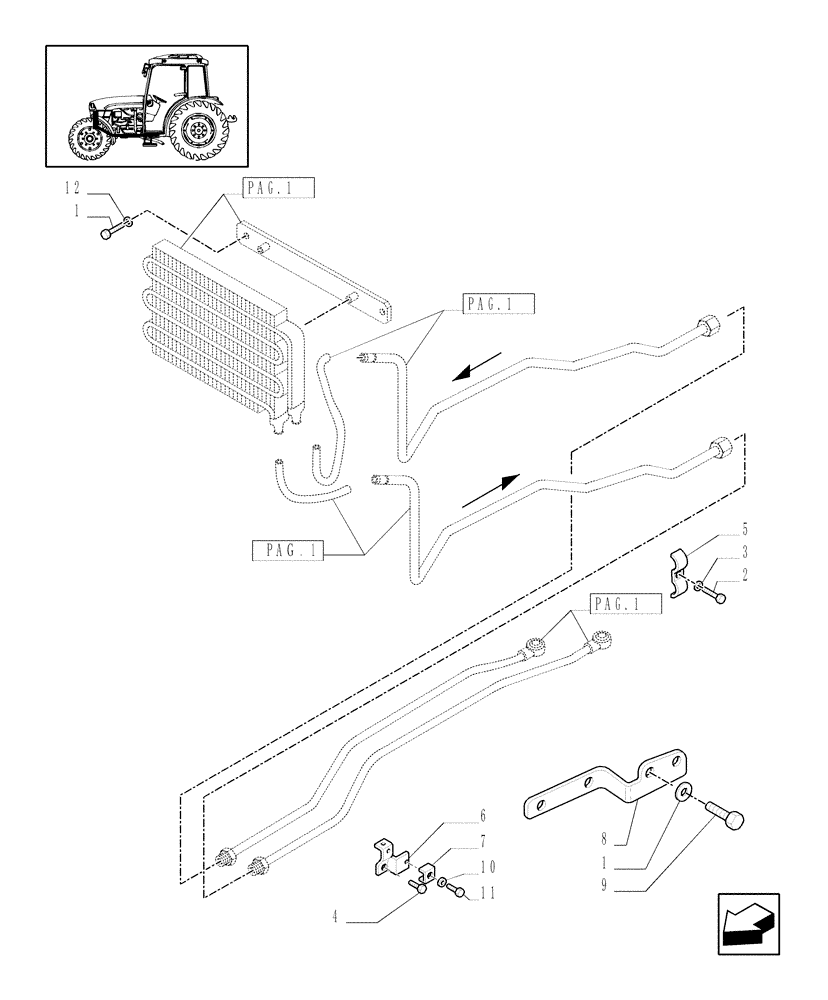 12
1
PAG.1
PAG.1
PAG.1
5
3
2
PAG.1
6
7
10
11
4
8
1
9