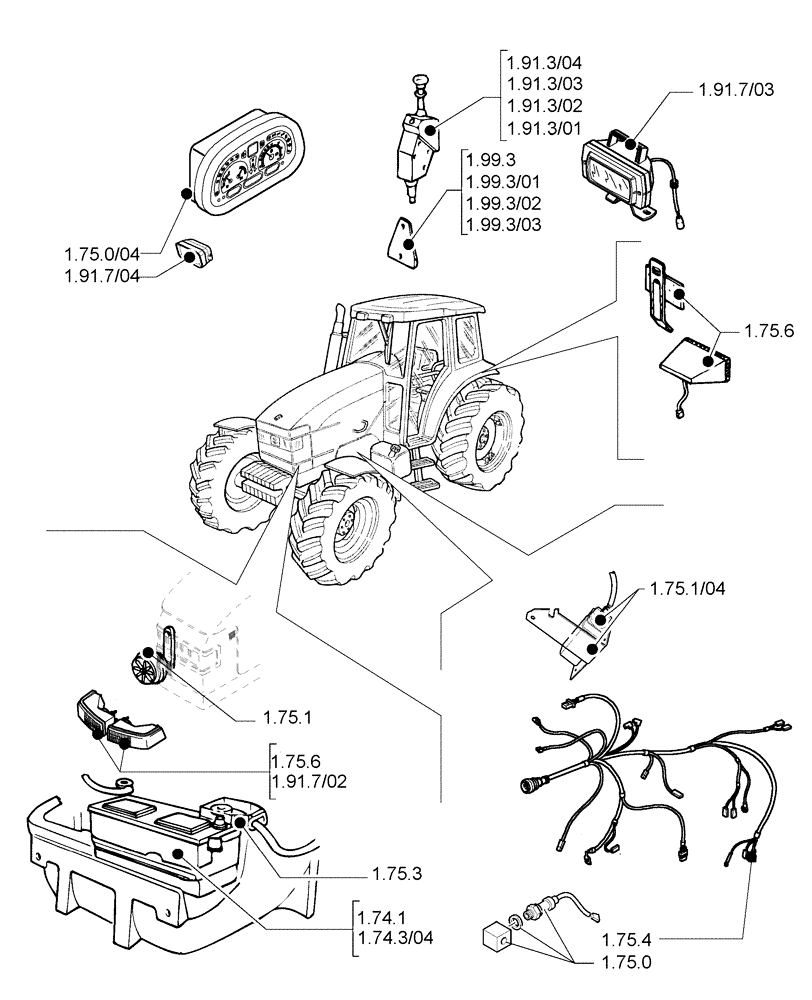 1.91.3/04
1.91.3/03
1.91.3/02
1.91.3/01

1.91.7/03

1.99.3
1.99.3/01
1.99.3/02
1.99.3/03

1.75.0/04
1.91.7/04

1.75.6

1.75.1/04

1.75.1

1.75.6
1.91.7/02

1.75.3

1.74.1
1.74.3/04

1.75.4
1.75.0