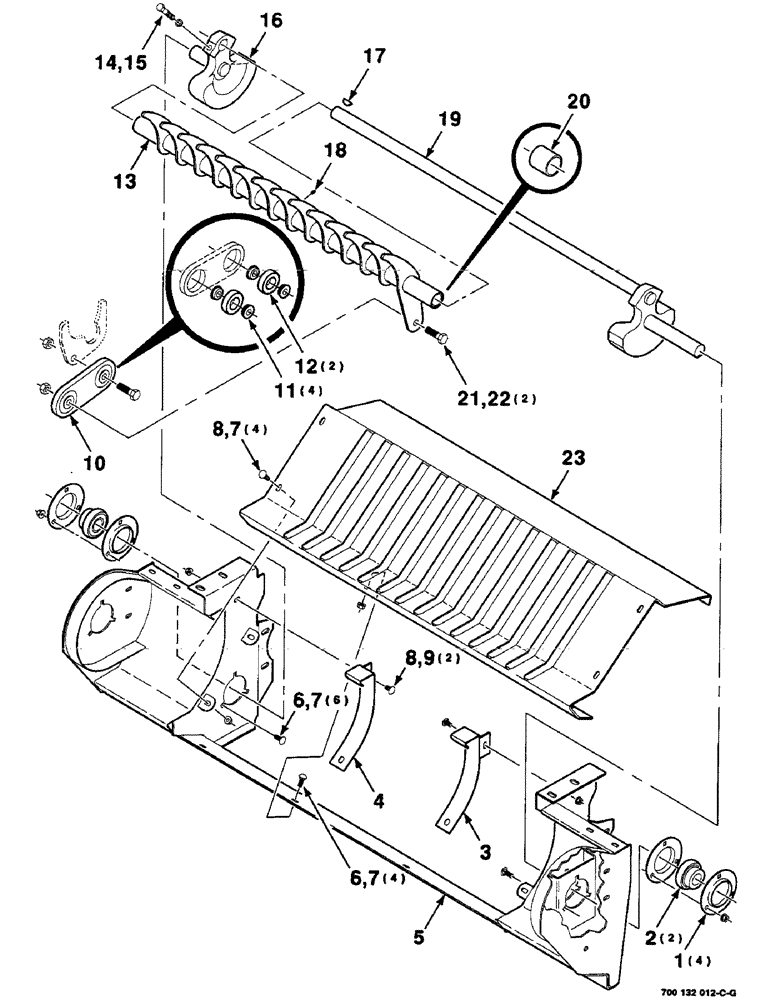 14,15
16
17
20
19
13
18
12(2)
11(4)
21,22(2)
10
8,7(4)
23
8,9(2)
6,7(6)
4
3
6,7(4)
5
2(2)
1(4)
700 132 012-C-G