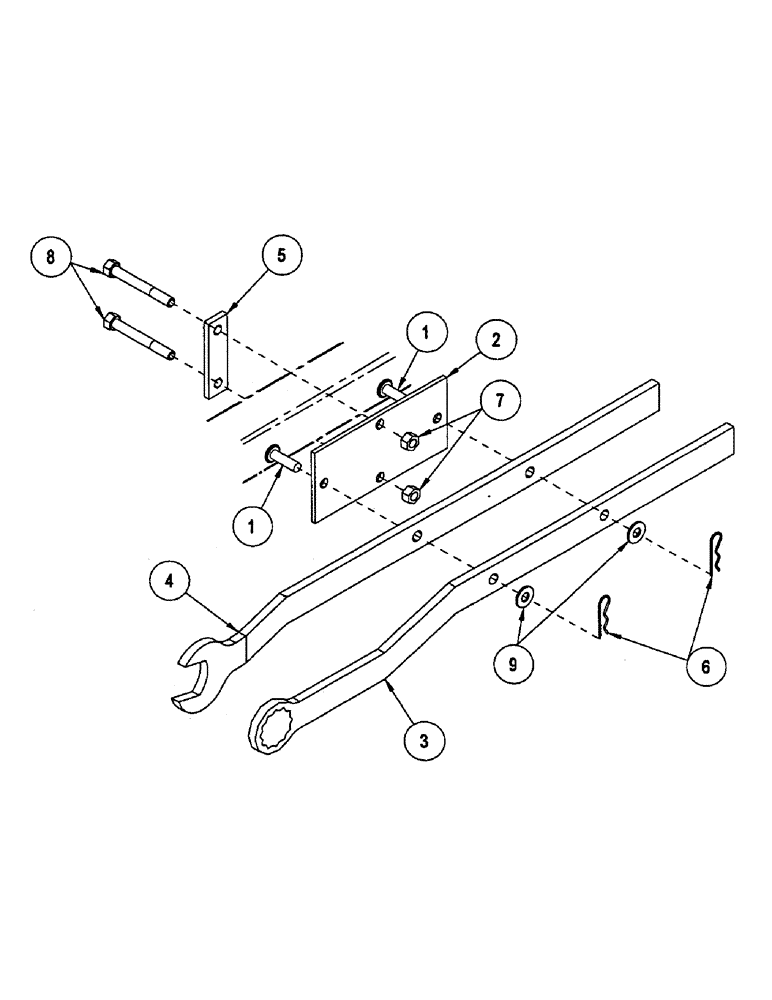 8
5
1
2
7
1
4
9
6
3