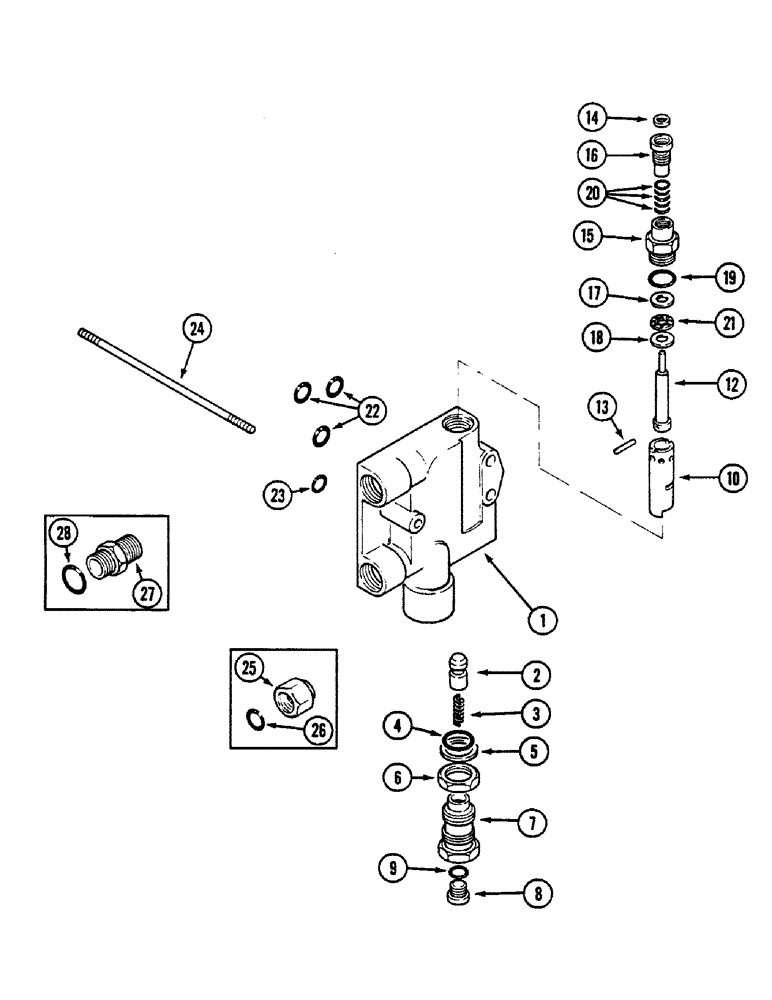 14
16
20
15
19
17
21
18
12
13
10
24
22
23
28
27
1
25
26
2
3
4
5
6
7
9
8