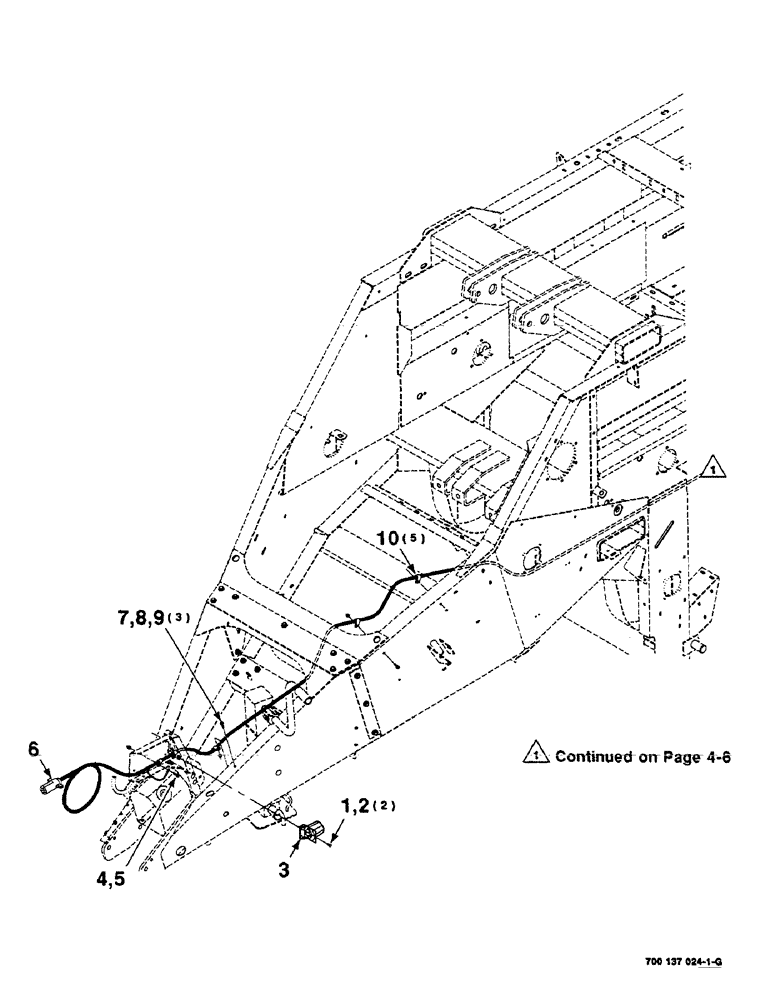 1

10(5)

7,8,9(3)

6

1 Continued on Page 4-6

1,2(2)

3

4,5

700 137 024-1-G