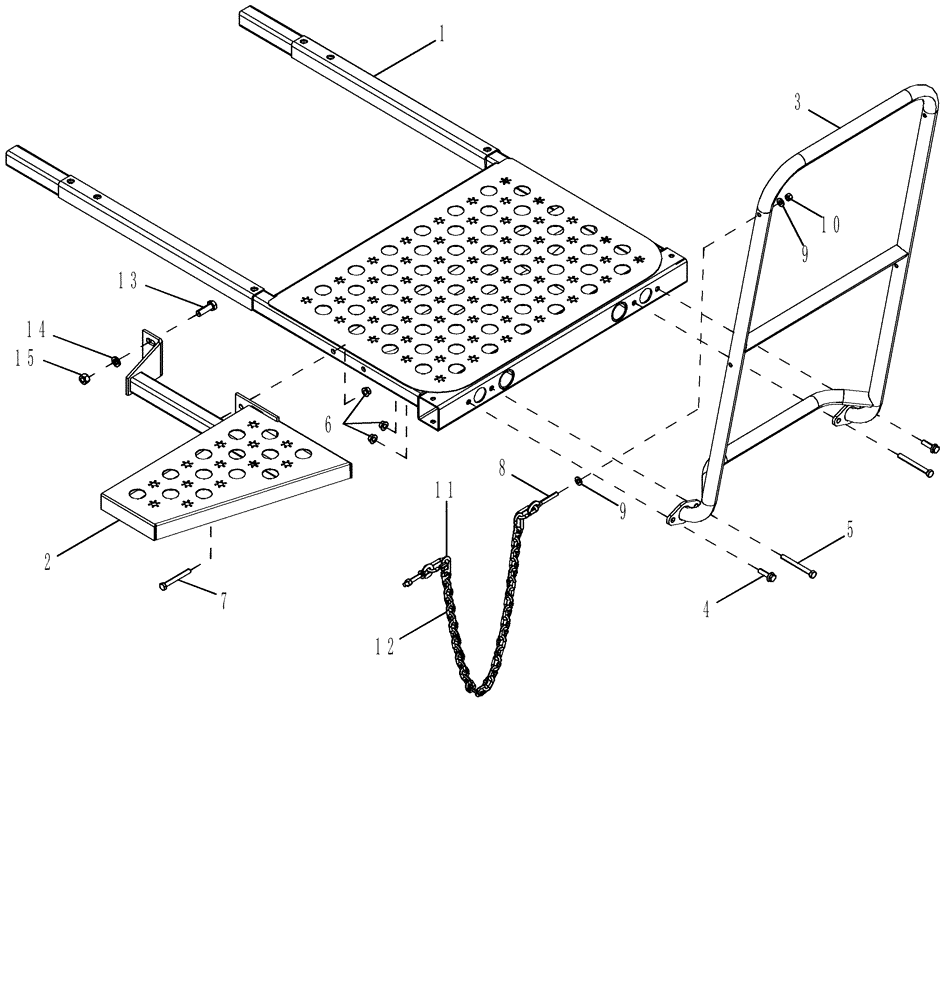 1
3
10
9
13
14
15
6
8
9
11
2
7
12
5
4