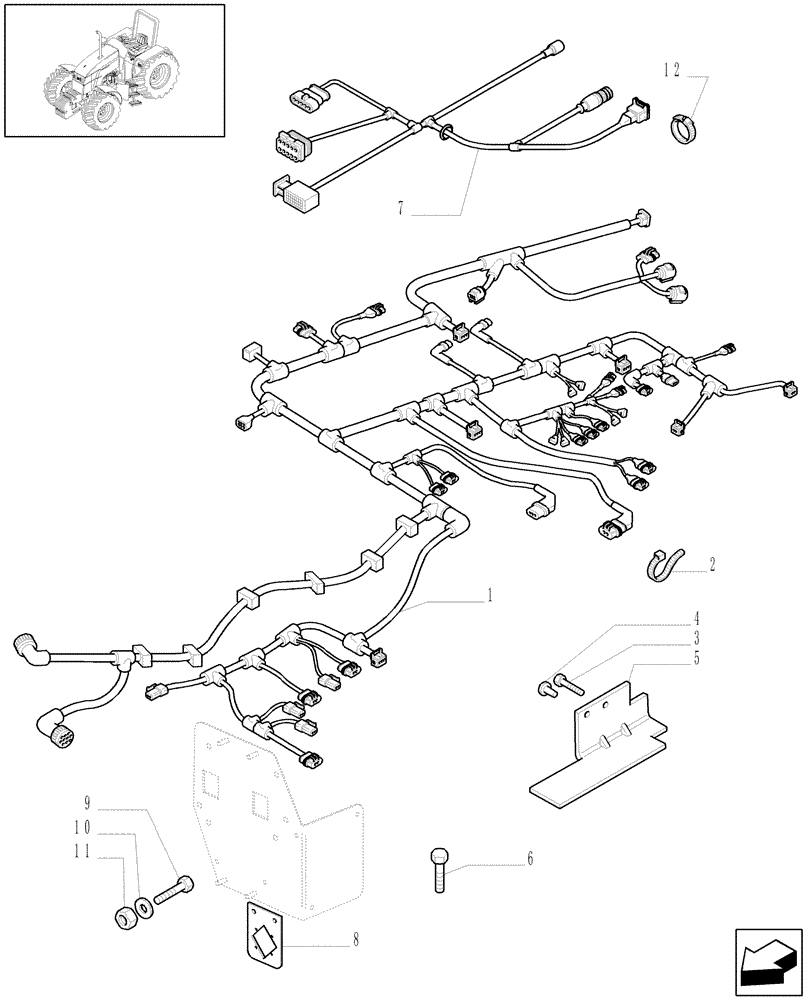 12
7
2
1
4
3
5
9
10
11
6
8